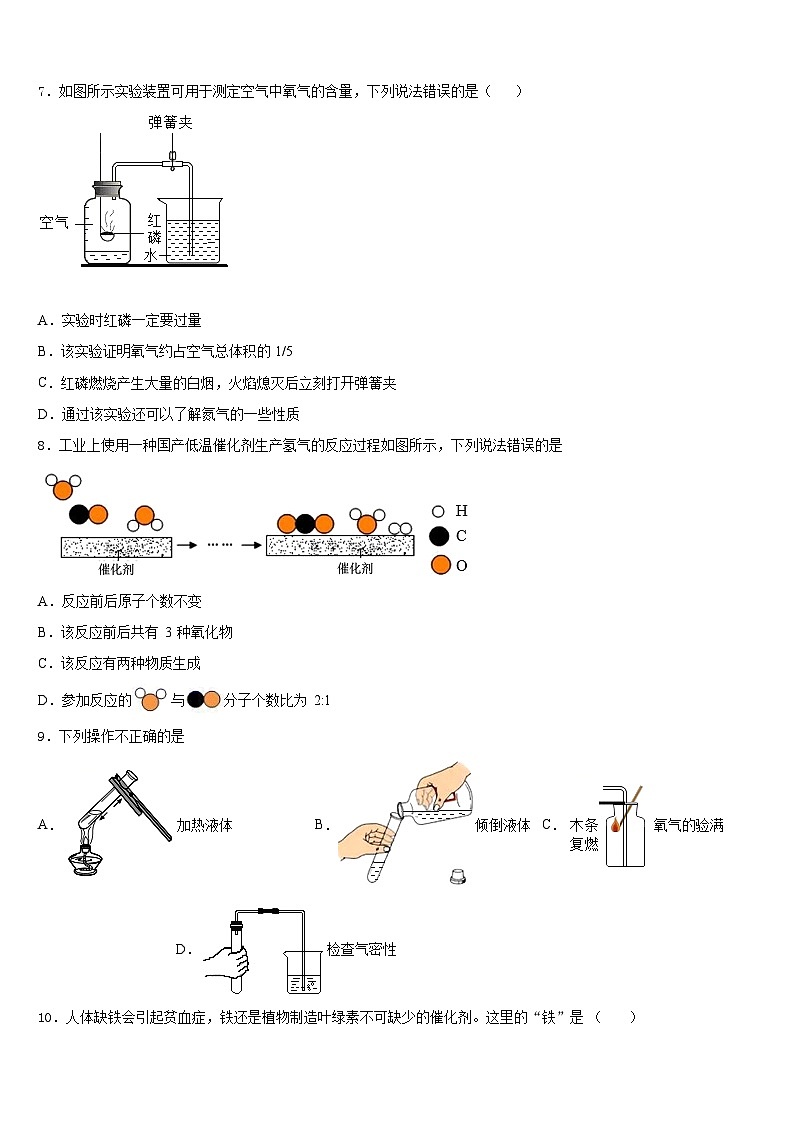 7．如图所示实验装置可用于测定空气中氧气的含量，下列说法错误的是（　　）

弹簧夹

空气

红磷

水

A．实验时红磷一定要过量

B．该实验证明氧气约占空气总体积的 1/5

C．红磷燃烧产生大量的白烟，火焰熄灭后立刻打开弹簧夹

D．通过该实验还可以了解氮气的一些性质

8．工业上使用一种国产低温催化剂生产氢气的反应过程如图所示，下列说法错误的是

催化剂

催化剂

H

C

O

A．反应前后原子个数不变

B．该反应前后共有 3 种氧化物

C．该反应有两种物质生成

D．参加反应的 与 分子个数比为 2:1

9．下列操作不正确的是

A． 加热液体

B． 倾倒液体

C． 木条复燃 氧气的验满

D． 检查气密性

10．人体缺铁会引起贫血症，铁还是植物制造叶绿素不可缺少的催化剂。这里的“铁”是（　　）