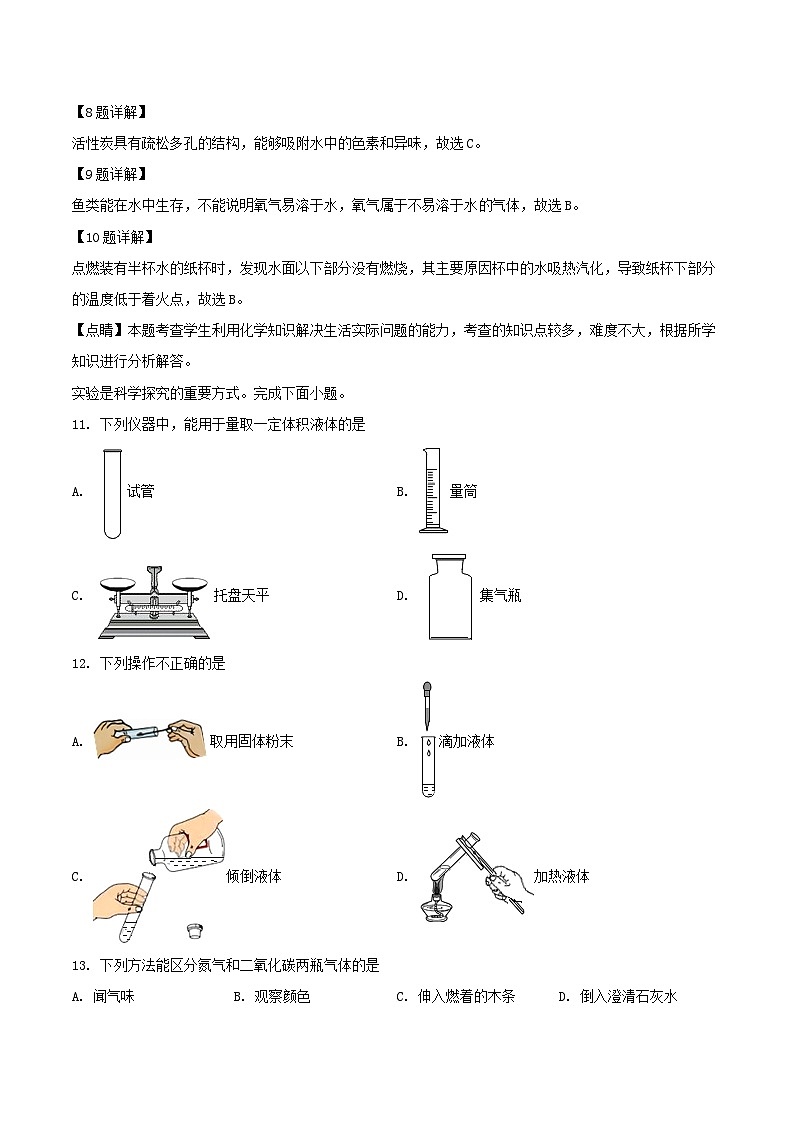 【8题详解】

活性炭具有疏松多孔的结构，能够吸附水中的色素和异味，故选C。

【9题详解】

鱼类能在水中生存，不能说明氧气易溶于水，氧气属于不易溶于水的气体，故选B。

【10题详解】

点燃装有半杯水的纸杯时，发现水面以下部分没有燃烧，其主要原因杯中的水吸热汽化，导致纸杯下部分的温度低于着火点，故选B。

【点睛】本题考查学生利用化学知识解决生活实际问题的能力，考查的知识点较多，难度不大，根据所学知识进行分析解答。

实验是科学探究的重要方式。完成下面小题。

11. 下列仪器中，能用于量取一定体积液体的是

A. 试管

B. 量筒

C. 托盘天平

D. 集气瓶

12. 下列操作不正确的是

A. 取用固体粉末

B. 滴加液体

C. 倾倒液体

D. 加热液体

13. 下列方法能区分氮气和二氧化碳两瓶气体的是

A. 闻气味　B. 观察颜色　C. 伸入燃着的木条　D. 倒入澄清石灰水