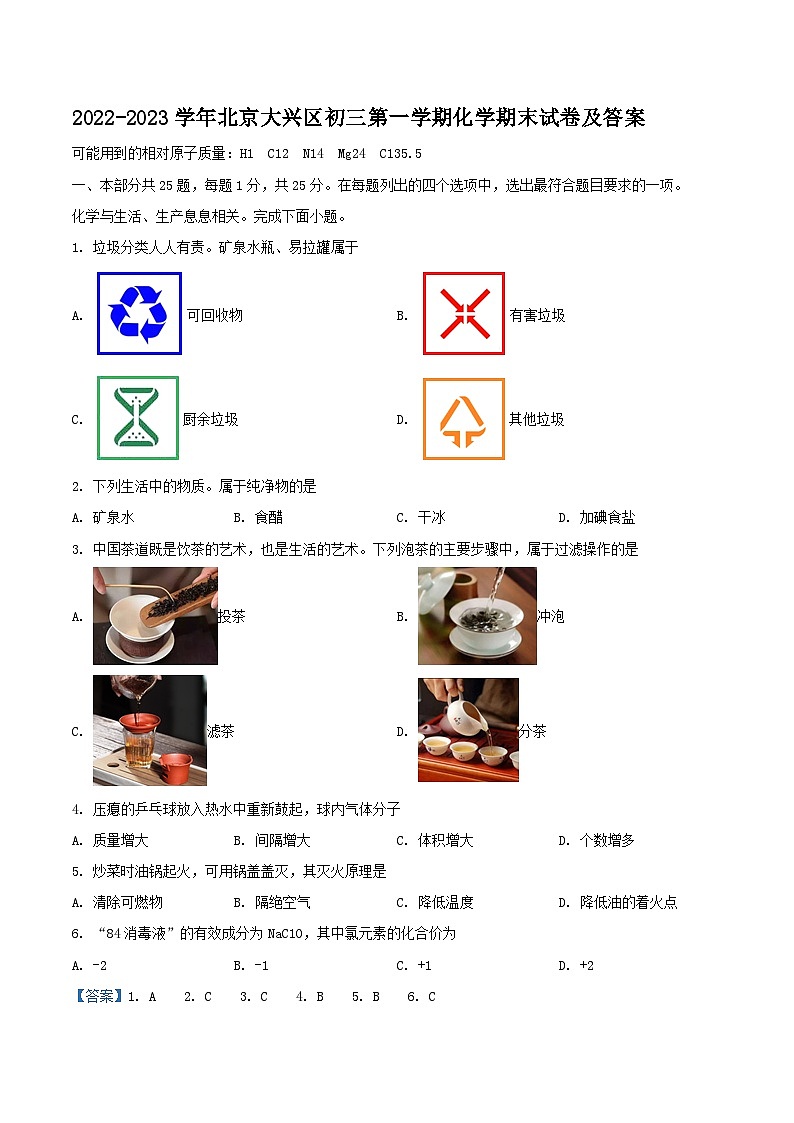 2022-2023 学年北京大兴区初三第一学期化学期末试卷及答案

可能用到的相对原子质量：H1 C12 N14 Mg24 Cl35.5

一、本部分共 25 题，每题 1 分，共 25 分。在每题列出的四个选项中，选出最符合题目要求的一项。

化学与生活、生产息息相关。完成下面小题。

1. 垃圾分类人人有责。矿泉水瓶、易拉罐属于

A. 可回收物

B. 有害垃圾

C. 厨余垃圾

D. 其他垃圾

2. 下列生活中的物质。属于纯净物的是

A. 矿泉水 B. 食醋 C. 干冰 D. 加碘食盐

3. 中国茶道既是饮茶的艺术，也是生活的艺术。下列泡茶的主要步骤中，属于过滤操作的是

A. 投茶

B. 冲泡

C. 滤茶

D. 分茶

4. 压瘪的乒乓球放入热水中重新鼓起，球内气体分子

A. 质量增大 B. 间隔增大 C. 体积增大 D. 个数增多

5. 炒菜时油锅起火，可用锅盖盖灭，其灭火原理是

A. 清除可燃物 B. 隔绝空气 C. 降低温度 D. 降低油的着火点

6. “84 消毒液”的有效成分为 NaClO，其中氯元素的化合价为

A. -2 B. -1 C. +1 D. +2

【答案】1. A 2. C 3. C 4. B 5. B 6. C