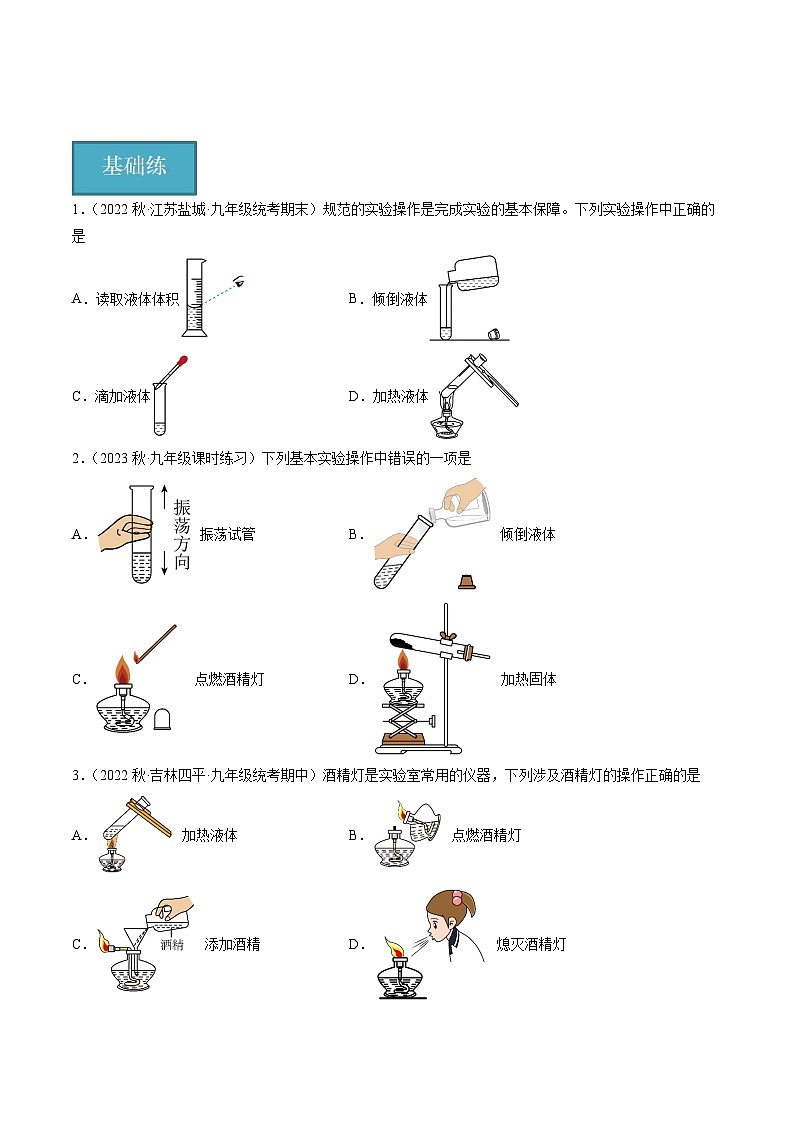 基础练

1.（2022 秋·江苏盐城·九年级统考期末）规范的实验操作是完成实验的基本保障。下列实验操作中正确的是

A．读取液体体积

B．倾倒液体

C．滴加液体

D．加热液体

2.（2023 秋·九年级课时练习）下列基本实验操作中错误的一项是

A． 振荡方向 振荡试管

B． 倾倒液体

C． 点燃酒精灯

D． 加热固体

3.（2022 秋·吉林四平·九年级统考期中）酒精灯是实验室常用的仪器，下列涉及酒精灯的操作正确的是

A． 加热液体

B． 点燃酒精灯

C． 酒精 添加酒精

D． 熄灭酒精灯