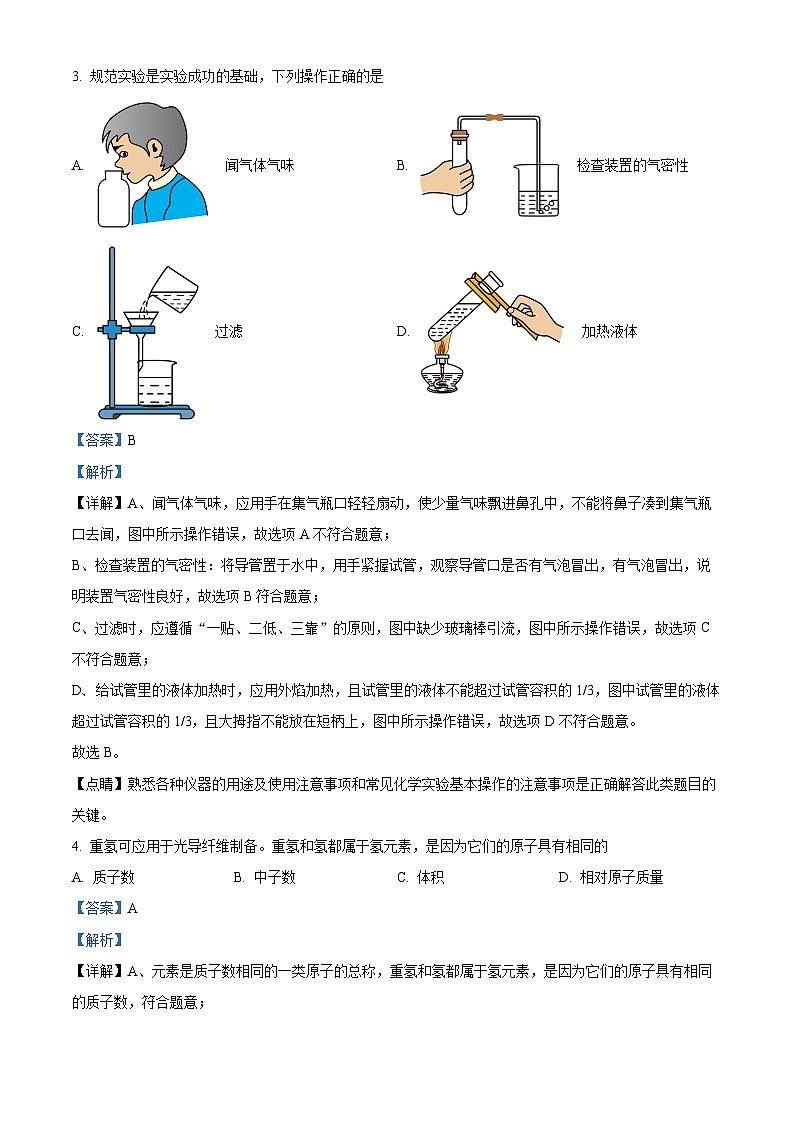 3. 规范实验是实验成功的基础，下列操作正确的是

A. 闻气体气味

B. 检查装置的气密性

C. 过滤

D. 加热液体

【答案】B

【解析】

【详解】A、闻气体气味，应用手在集气瓶口轻轻扇动，使少量气味飘进鼻孔中，不能将鼻子凑到集气瓶口去闻，图中所示操作错误，故选项 A 不符合题意；

B、检查装置的气密性：将导管置于水中，用手紧握试管，观察导管口是否有气泡冒出，有气泡冒出，说明装置气密性良好，故选项 B 符合题意；

C、过滤时，应遵循“一贴、二低、三靠”的原则，图中缺少玻璃棒引流，图中所示操作错误，故选项 C 不符合题意；

D、给试管里的液体加热时，应用外焰加热，且试管里的液体不能超过试管容积的 1/3，图中试管里的液体超过试管容积的 1/3，且大拇指不能放在短柄上，图中所示操作错误，故选项 D 不符合题意。

故选 B。

【点睛】熟悉各种仪器的用途及使用注意事项和常见化学实验基本操作的注意事项是正确解答此类题目的关键。

4. 重氢可应用于光导纤维制备。重氢和氢都属于氢元素，是因为它们的原子具有相同的

A. 质子数　　B. 中子数　　C. 体积　　D. 相对原子质量

【答案】A

【解析】

【详解】A、元素是质子数相同的一类原子的总称，重氢和氢都属于氢元素，是因为它们的原子具有相同的质子数，符合题意；