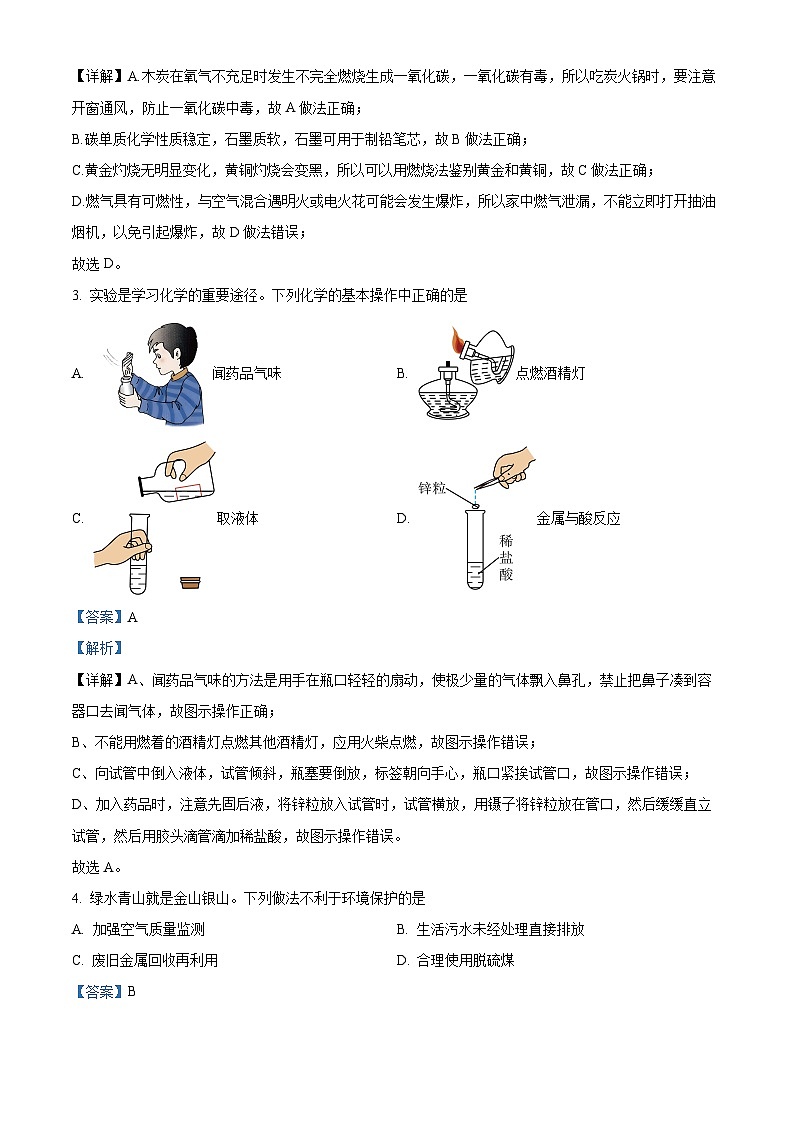 【详解】A.木炭在氧气不充足时发生不完全燃烧生成一氧化碳，一氧化碳有毒，所以吃炭火锅时，要注意开窗通风，防止一氧化碳中毒，故 A 做法正确；

B.碳单质化学性质稳定，石墨质软，石墨可用于制铅笔芯，故 B 做法正确；

C.黄金灼烧无明显变化，黄铜灼烧会变黑，所以可以用燃烧法鉴别黄金和黄铜，故 C 做法正确；

D.燃气具有可燃性，与空气混合遇明火或电火花可能会发生爆炸，所以家中燃气泄漏，不能立即打开抽油烟机，以免引起爆炸，故 D 做法错误；

故选 D。

3. 实验是学习化学的重要途径。下列化学的基本操作中正确的是

A. 闻药品气味

B. 点燃酒精灯

C. 取液体

D. 锌粒 金属与酸反应 稀盐酸

【答案】A

【解析】

【详解】A、闻药品气味的方法是用手在瓶口轻轻的扇动，使极少量的气体飘入鼻孔，禁止把鼻子凑到容器口去闻气体，故图示操作正确；

B、不能用燃着的酒精灯点燃其他酒精灯，应用火柴点燃，故图示操作错误；

C、向试管中倒入液体，试管倾斜，瓶塞要倒放，标签朝向手心，瓶口紧挨试管口，故图示操作错误；

D、加入药品时，注意先固后液，将锌粒放入试管时，试管横放，用镊子将锌粒放在管口，然后缓缓直立试管，然后用胶头滴管滴加稀盐酸，故图示操作错误。

故选 A。

4. 绿水青山就是金山银山。下列做法不利于环境保护的是

A. 加强空气质量监测

B. 生活污水未经处理直接排放

C. 废旧金属回收再利用

D. 合理使用脱硫煤

【答案】B