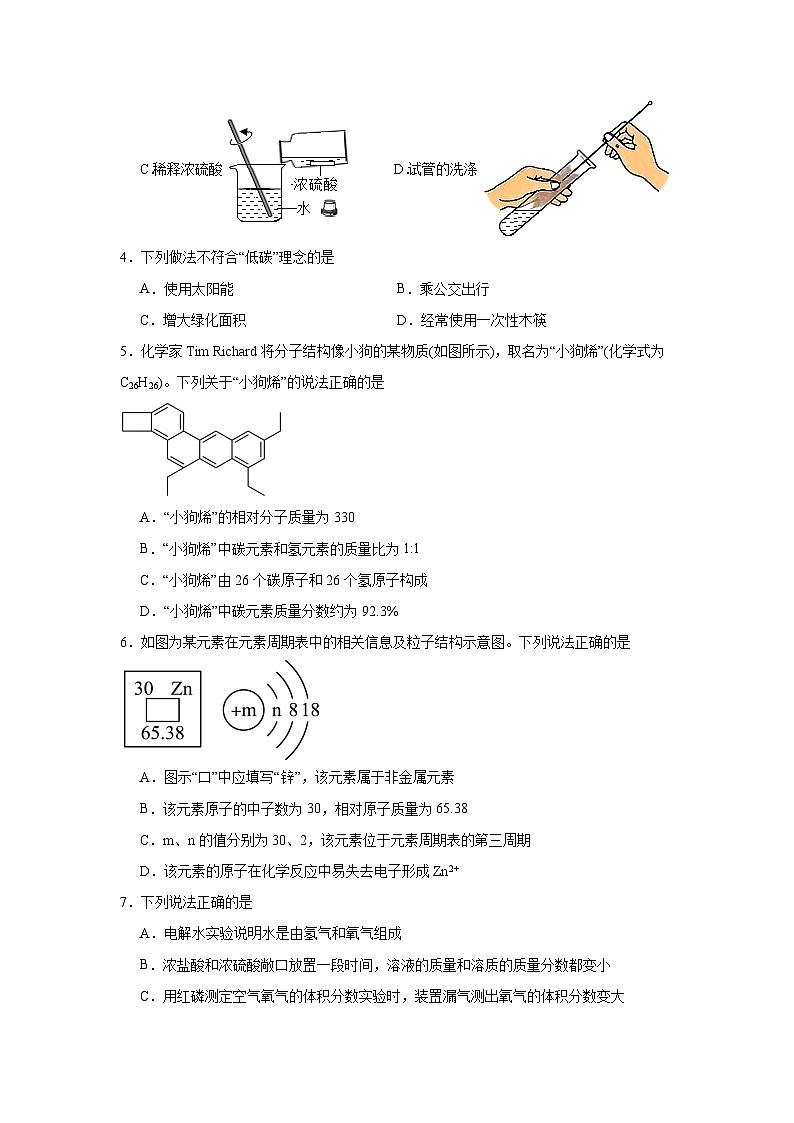 C 稀释浓硫酸

浓硫酸

水

D 试管的洗涤

4．下列做法不符合“低碳”理念的是

A．使用太阳能

B．乘公交出行

C．增大绿化面积

D．经常使用一次性木筷

5．化学家 Tim Richard 将分子结构像小狗的某物质(如图所示)，取名为“小狗烯”(化学式为 $C_{26}H_{26}$)。下列关于“小狗烯”的说法正确的是

A．“小狗烯”的相对分子质量为 330

B．“小狗烯”中碳元素和氢元素的质量比为 1:1

C．“小狗烯”由 26 个碳原子和 26 个氢原子构成

D．“小狗烯”中碳元素质量分数约为 92.3%

6．如图为某元素在元素周期表中的相关信息及粒子结构示意图。下列说法正确的是

30 Zn

65.38

+m n 8 18

A．图示“口”中应填写“锌”，该元素属于非金属元素

B．该元素原子的中子数为 30，相对原子质量为 65.38

C．m、n 的值分别为 30、2，该元素位于元素周期表的第三周期

D．该元素的原子在化学反应中易失去电子形成 $Zn^{2+}$

7．下列说法正确的是

A．电解水实验说明水是由氢气和氧气组成

B．浓盐酸和浓硫酸敞口放置一段时间，溶液的质量和溶质的质量分数都变小

C．用红磷测定空气氧气的体积分数实验时，装置漏气测出氧气的体积分数变大