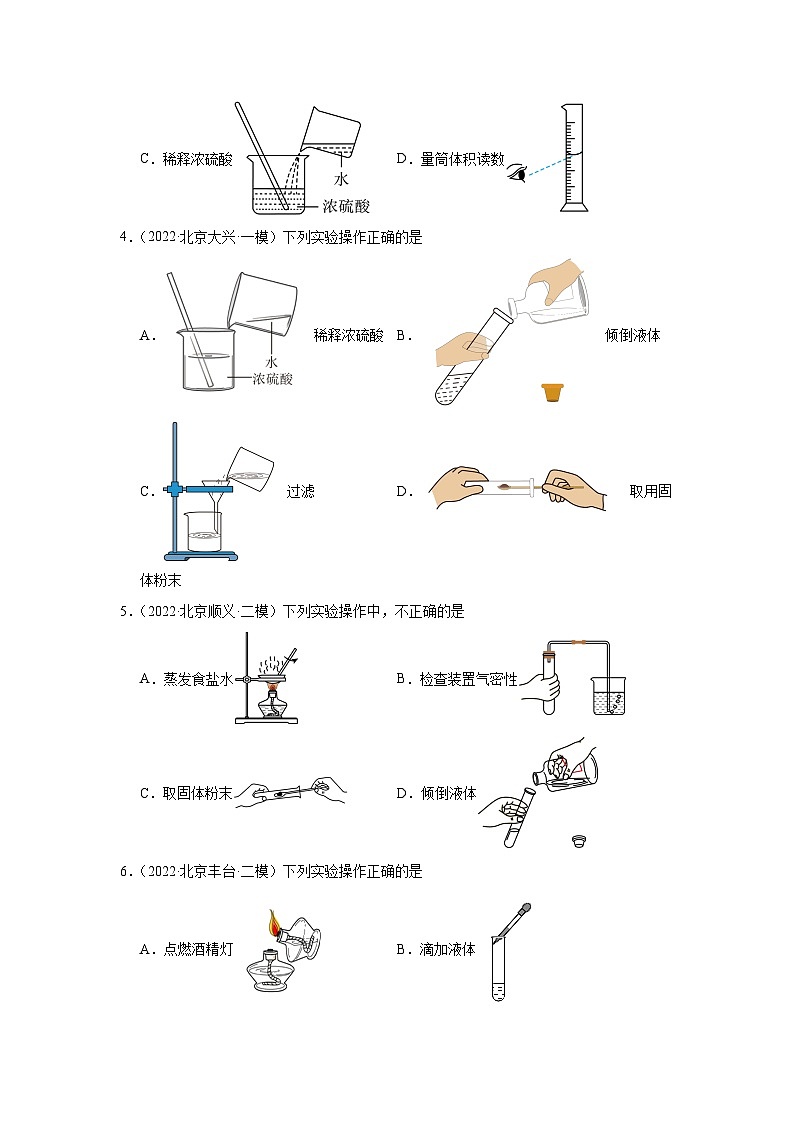 C．稀释浓硫酸 水 浓硫酸

D．量筒体积读数

4．（2022·北京大兴·一模）下列实验操作正确的是

A． 水 浓硫酸 稀释浓硫酸

B． 倾倒液体

C． 过滤

D． 取用固体粉末

5．（2022·北京顺义·二模）下列实验操作中，不正确的是

A．蒸发食盐水

B．检查装置气密性

C．取固体粉末

D．倾倒液体

6．（2022·北京丰台·二模）下列实验操作正确的是

A．点燃酒精灯

B．滴加液体