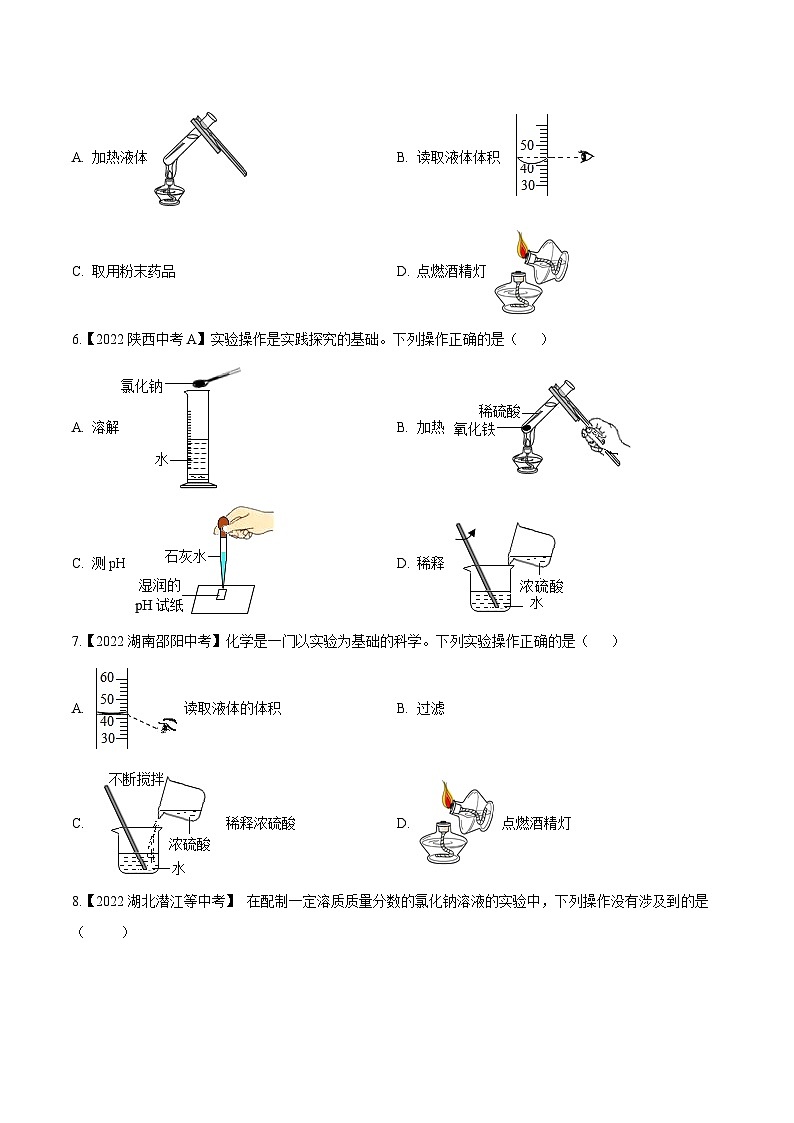 A. 加热液体

B. 读取液体体积 50 40 30

C. 取用粉末药品

D. 点燃酒精灯

6.【2022 陕西中考 A】实验操作是实践探究的基础。下列操作正确的是（　　）

A. 溶解 氯化钠 水

B. 加热 稀硫酸 氧化铁

C. 测 pH 石灰水 湿润的 pH 试纸

D. 稀释 浓硫酸 水

7.【2022 湖南邵阳中考】化学是一门以实验为基础的科学。下列实验操作正确的是（　　）

A. 60 50 40 30 读取液体的体积

B. 过滤

C. 不断搅拌 浓硫酸 水 稀释浓硫酸

D. 点燃酒精灯

8.【2022 湖北潜江等中考】 在配制一定溶质质量分数的氯化钠溶液的实验中，下列操作没有涉及到的是（　　）