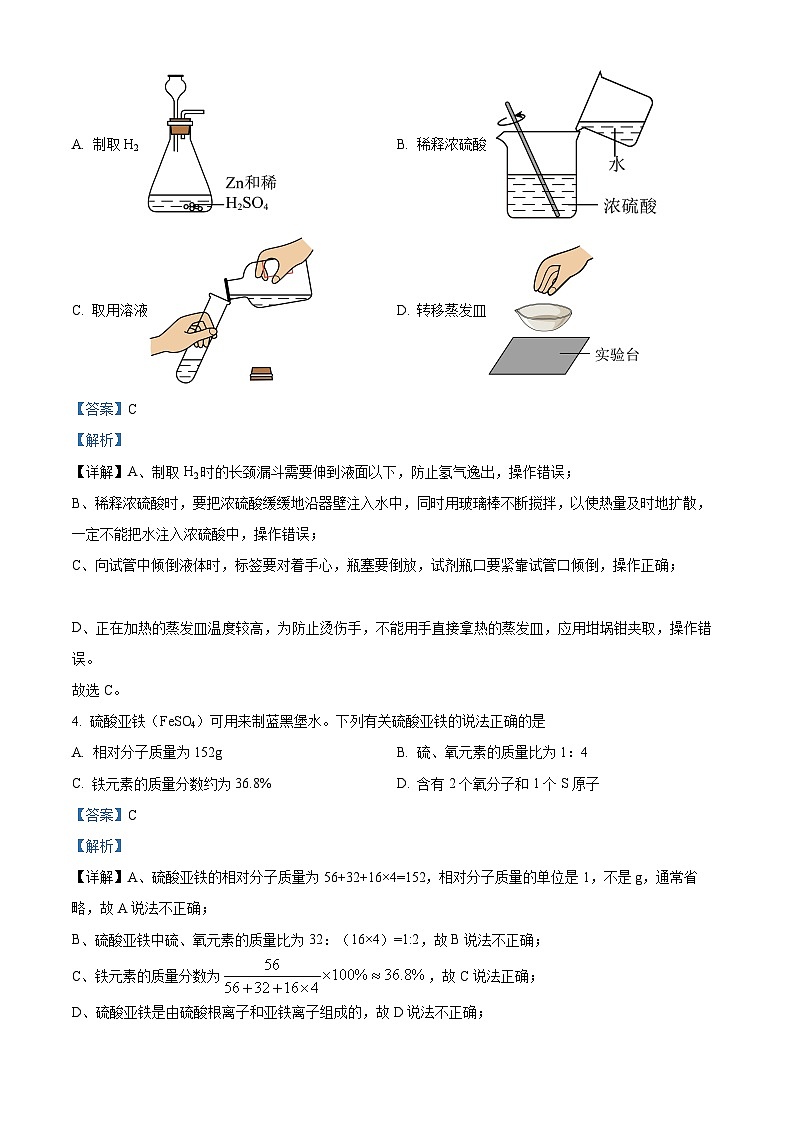 A. 制取 $H_2$

Zn和稀 $H_2SO_4$

B. 稀释浓硫酸

水

浓硫酸

C. 取用溶液

D. 转移蒸发皿

实验台

【答案】C

【解析】

【详解】A、制取 $H_2$时的长颈漏斗需要伸到液面以下，防止氢气逸出，操作错误；

B、稀释浓硫酸时，要把浓硫酸缓缓地沿器壁注入水中，同时用玻璃棒不断搅拌，以使热量及时地扩散，一定不能把水注入浓硫酸中，操作错误；

C、向试管中倾倒液体时，标签要对着手心，瓶塞要倒放，试剂瓶口要紧靠试管口倾倒，操作正确；

D、正在加热的蒸发皿温度较高，为防止烫伤手，不能用手直接拿热的蒸发皿，应用坩埚钳夹取，操作错误。

故选 C。

4. 硫酸亚铁（$FeSO_4$）可用来制蓝黑墨水。下列有关硫酸亚铁的说法正确的是

A. 相对分子质量为 152g

B. 硫、氧元素的质量比为 1：4

C. 铁元素的质量分数约为 36.8%

D. 含有 2 个氧分子和 1 个 S 原子

【答案】C

【解析】

【详解】A、硫酸亚铁的相对分子质量为 56+32+16×4=152，相对分子质量的单位是 1，不是 g，通常省略，故 A 说法不正确；

B、硫酸亚铁中硫、氧元素的质量比为 32：（16×4）=1:2，故 B 说法不正确；

C、铁元素的质量分数为 $\frac{56}{56+32+16\times4}\times100\%\approx36.8\%$，故 C 说法正确；

D、硫酸亚铁是由硫酸根离子和亚铁离子组成的，故 D 说法不正确；