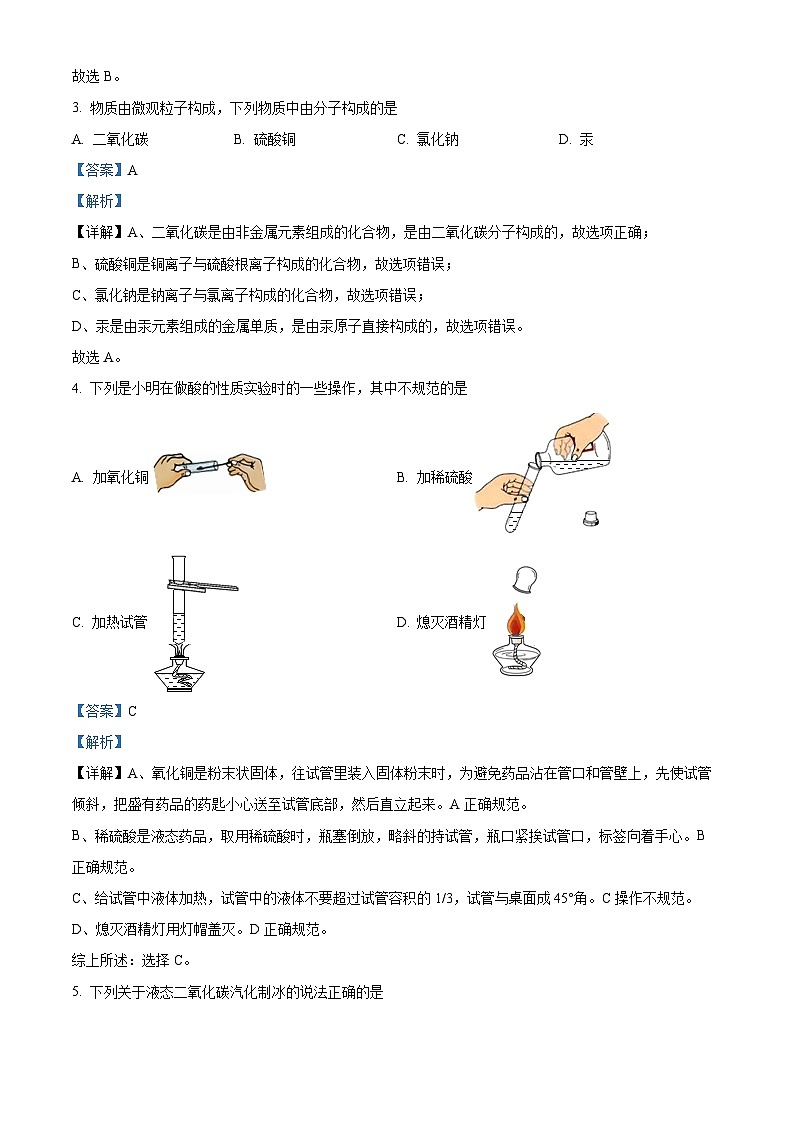 故选 B。

3. 物质由微观粒子构成，下列物质中由分子构成的是

A. 二氧化碳　　B. 硫酸铜　　C. 氯化钠　　D. 汞

【答案】A

【解析】

【详解】A、二氧化碳是由非金属元素组成的化合物，是由二氧化碳分子构成的，故选项正确；

B、硫酸铜是铜离子与硫酸根离子构成的化合物，故选项错误；

C、氯化钠是钠离子与氯离子构成的化合物，故选项错误；

D、汞是由汞元素组成的金属单质，是由汞原子直接构成的，故选项错误。

故选 A。

4. 下列是小明在做酸的性质实验时的一些操作，其中不规范的是

A. 加氧化铜

B. 加稀硫酸

C. 加热试管

D. 熄灭酒精灯

【答案】C

【解析】

【详解】A、氧化铜是粉末状固体，往试管里装入固体粉末时，为避免药品沾在管口和管壁上，先使试管倾斜，把盛有药品的药匙小心送至试管底部，然后直立起来。A 正确规范。

B、稀硫酸是液态药品，取用稀硫酸时，瓶塞倒放，略斜的持试管，瓶口紧挨试管口，标签向着手心。B 正确规范。

C、给试管中液体加热，试管中的液体不要超过试管容积的 1/3，试管与桌面成 45°角。C 操作不规范。

D、熄灭酒精灯用灯帽盖灭。D 正确规范。

综上所述：选择 C。

5. 下列关于液态二氧化碳汽化制冰的说法正确的是