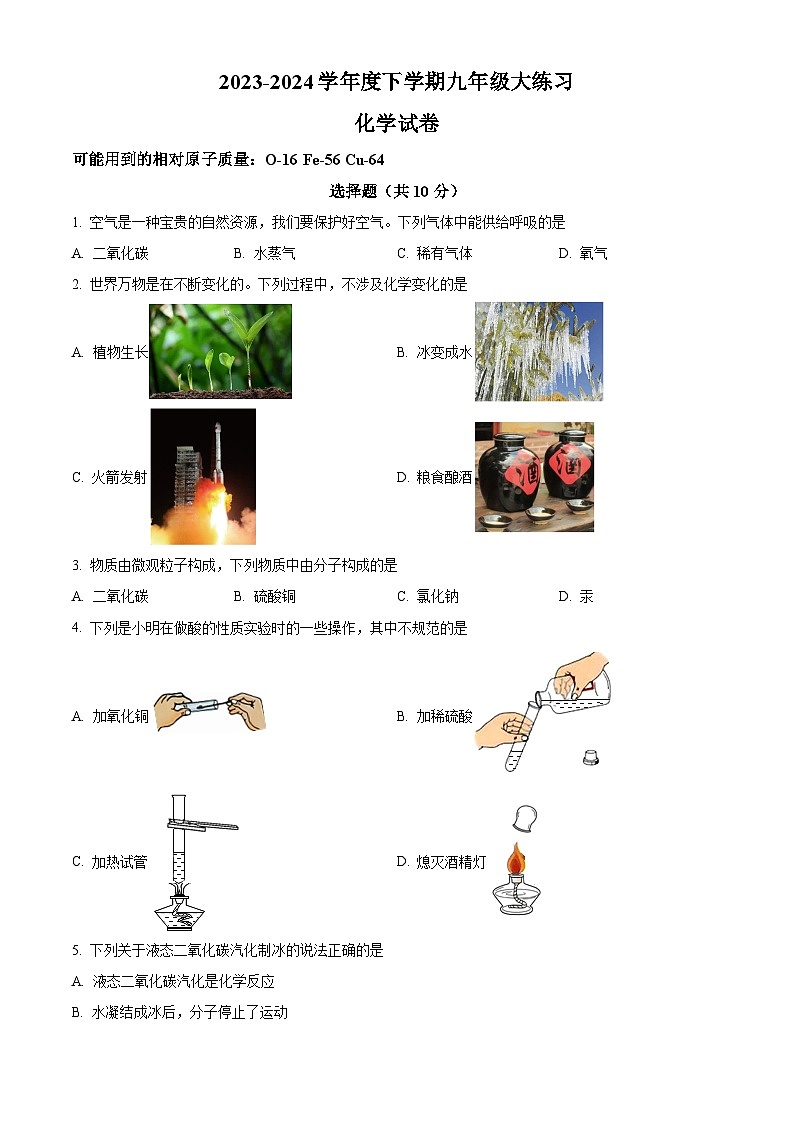 2023-2024 学年度下学期九年级大练习

化学试卷

可能用到的相对原子质量：O-16 Fe-56 Cu-64

选择题（共 10 分）

1. 空气是一种宝贵的自然资源，我们要保护好空气。下列气体中能供给呼吸的是

A. 二氧化碳　　B. 水蒸气　　C. 稀有气体　　D. 氧气

2. 世界万物是在不断变化的。下列过程中，不涉及化学变化的是

A. 植物生长

B. 冰变成水

C. 火箭发射

D. 粮食酿酒

酒 酒

3. 物质由微观粒子构成，下列物质中由分子构成的是

A. 二氧化碳　　B. 硫酸铜　　C. 氯化钠　　D. 汞

4. 下列是小明在做酸的性质实验时的一些操作，其中不规范的是

A. 加氧化铜

B. 加稀硫酸

C. 加热试管

D. 熄灭酒精灯

5. 下列关于液态二氧化碳汽化制冰的说法正确的是

A. 液态二氧化碳汽化是化学反应

B. 水凝结成冰后，分子停止了运动