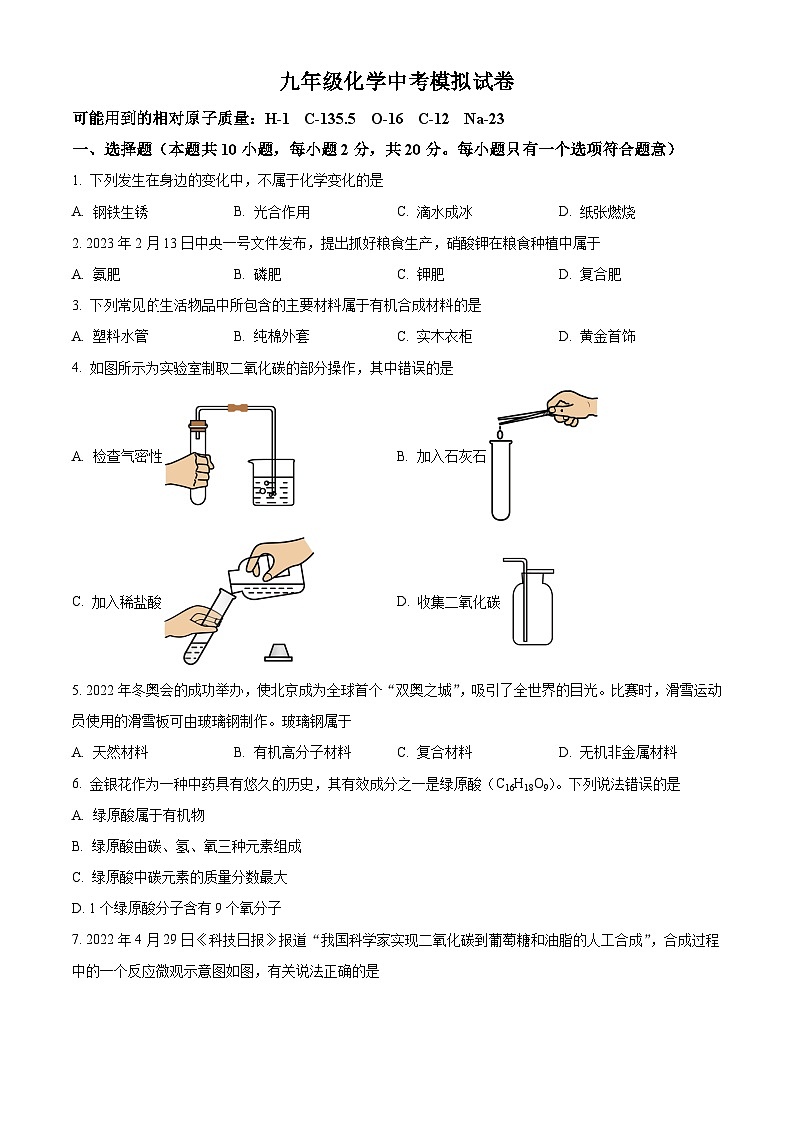 九年级化学中考模拟试卷

可能用到的相对原子质量：H-1　C-135.5　O-16　C-12　Na-23

一、选择题（本题共 10 小题，每小题 2 分，共 20 分。每小题只有一个选项符合题意）

1. 下列发生在身边的变化中，不属于化学变化的是

A. 钢铁生锈　　B. 光合作用　　C. 滴水成冰　　D. 纸张燃烧

2. 2023 年 2 月 13 日中央一号文件发布，提出抓好粮食生产，硝酸钾在粮食种植中属于

A. 氮肥　　B. 磷肥　　C. 钾肥　　D. 复合肥

3. 下列常见的生活物品中所包含的主要材料属于有机合成材料的是

A. 塑料水管　　B. 纯棉外套　　C. 实木衣柜　　D. 黄金首饰

4. 如图所示为实验室制取二氧化碳的部分操作，其中错误的是

A. 检查气密性　　B. 加入石灰石

C. 加入稀盐酸　　D. 收集二氧化碳

5. 2022 年冬奥会的成功举办，使北京成为全球首个“双奥之城”，吸引了全世界的目光。比赛时，滑雪运动员使用的滑雪板可由玻璃钢制作。玻璃钢属于

A. 天然材料　　B. 有机高分子材料　　C. 复合材料　　D. 无机非金属材料

6. 金银花作为一种中药具有悠久的历史，其有效成分之一是绿原酸（$C_{16}H_{18}O_9$）。下列说法错误的是

A. 绿原酸属于有机物

B. 绿原酸由碳、氢、氧三种元素组成

C. 绿原酸中碳元素的质量分数最大

D. 1 个绿原酸分子含有 9 个氧分子

7. 2022 年 4 月 29 日《科技日报》报道“我国科学家实现二氧化碳到葡萄糖和油脂的人工合成”，合成过程中的一个反应微观示意图如图，有关说法正确的是