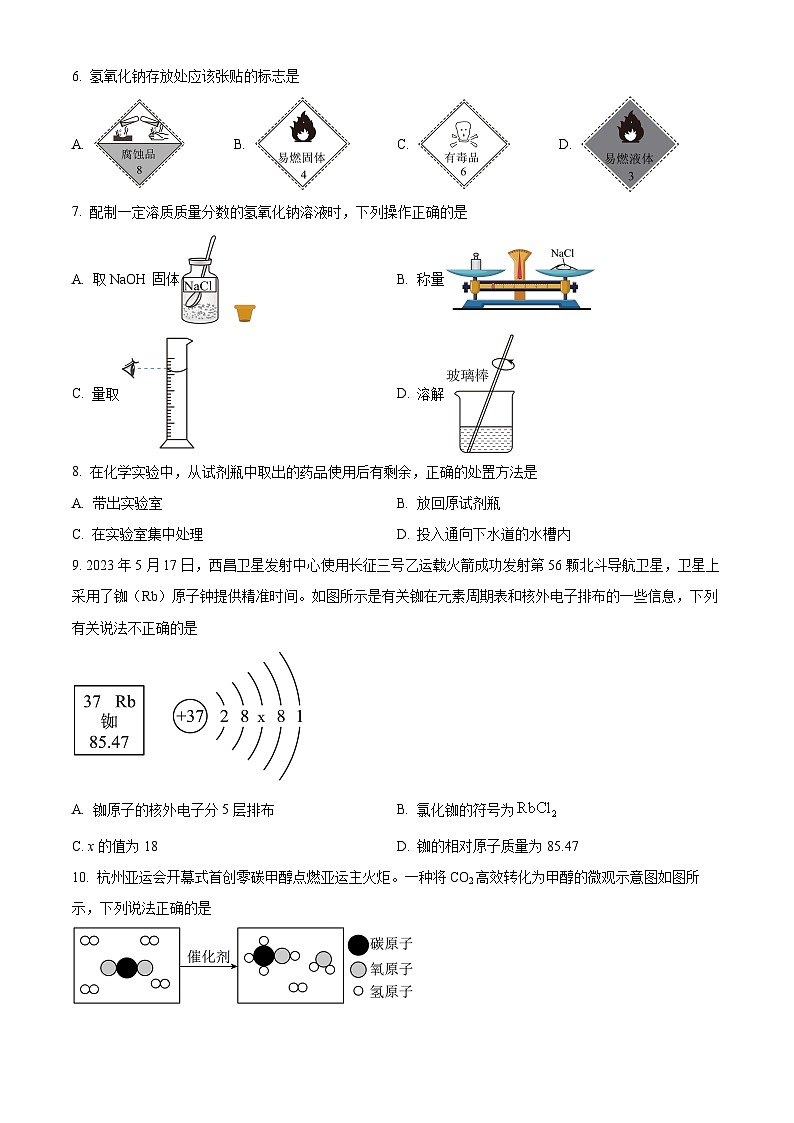 6. 氢氧化钠存放处应该张贴的标志是

A. 腐蚀品 8 B. 易燃固体 4 C. 有毒品 6 D. 易燃液体 3

7. 配制一定溶质质量分数的氢氧化钠溶液时，下列操作正确的是

A. 取 NaOH 固体 NaCl

B. 称量 NaCl

C. 量取

D. 溶解 玻璃棒

8. 在化学实验中，从试剂瓶中取出的药品使用后有剩余，正确的处置方法是

A. 带出实验室

B. 放回原试剂瓶

C. 在实验室集中处理

D. 投入通向下水道的水槽内

9. 2023 年 5 月 17 日，西昌卫星发射中心使用长征三号乙运载火箭成功发射第 56 颗北斗导航卫星，卫星上采用了铷（Rb）原子钟提供精准时间。如图所示是有关铷在元素周期表和核外电子排布的一些信息，下列有关说法不正确的是

37 Rb
铷
85.47

+37 2 8 x 8 1

A. 铷原子的核外电子分 5 层排布

B. 氯化铷的符号为 $RbCl_2$

C. x 的值为 18

D. 铷的相对原子质量为 85.47

10. 杭州亚运会开幕式首创零碳甲醇点燃亚运主火炬。一种将 $CO_2$ 高效转化为甲醇的微观示意图如图所示，下列说法正确的是

催化剂

碳原子
氧原子
氢原子