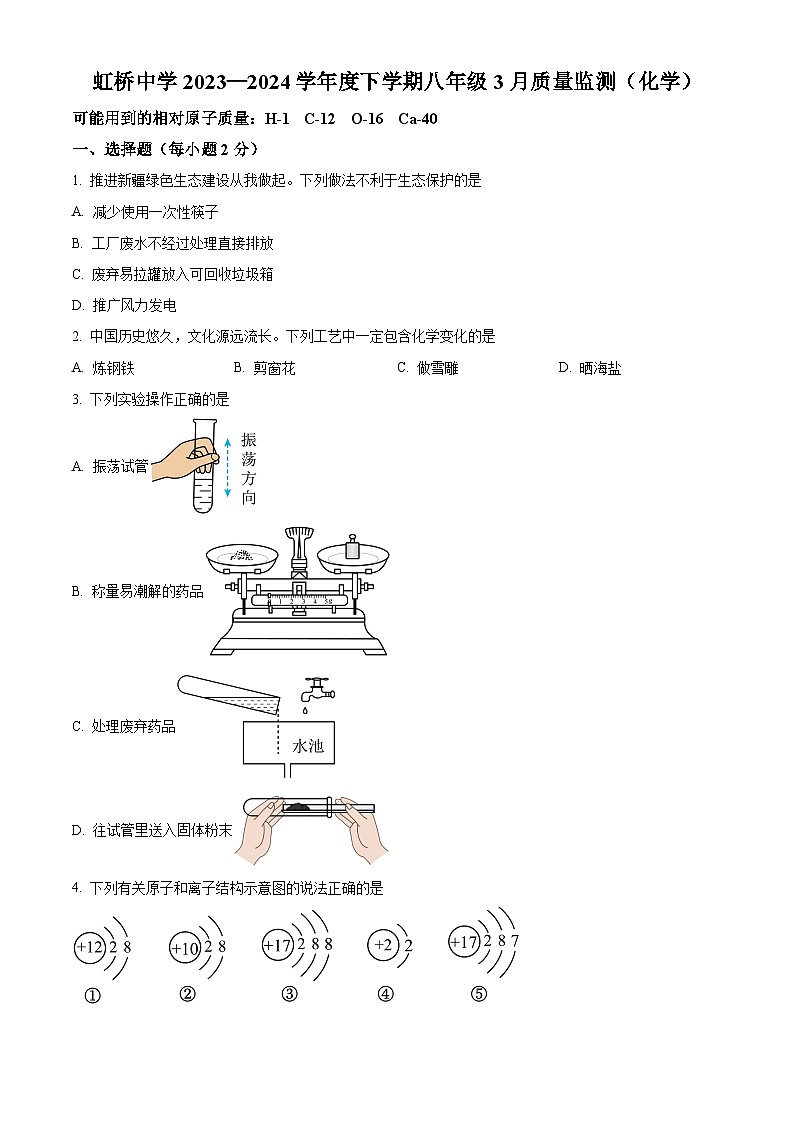 虹桥中学 2023—2024 学年度下学期八年级 3 月质量监测（化学）

可能用到的相对原子质量：H-1　C-12　O-16　Ca-40

一、选择题（每小题 2 分）

1. 推进新疆绿色生态建设从我做起。下列做法不利于生态保护的是

A. 减少使用一次性筷子

B. 工厂废水不经过处理直接排放

C. 废弃易拉罐放入可回收垃圾箱

D. 推广风力发电

2. 中国历史悠久，文化源远流长。下列工艺中一定包含化学变化的是

A. 炼钢铁　　B. 剪窗花　　C. 做雪雕　　D. 晒海盐

3. 下列实验操作正确的是

A. 振荡试管

振荡方向

B. 称量易潮解的药品

C. 处理废弃药品

水池

D. 往试管里送入固体粉末

4. 下列有关原子和离子结构示意图的说法正确的是

+12 2 8　+10 2 8　+17 2 8 8　+2 2　+17 2 8 7

①　②　③　④　⑤