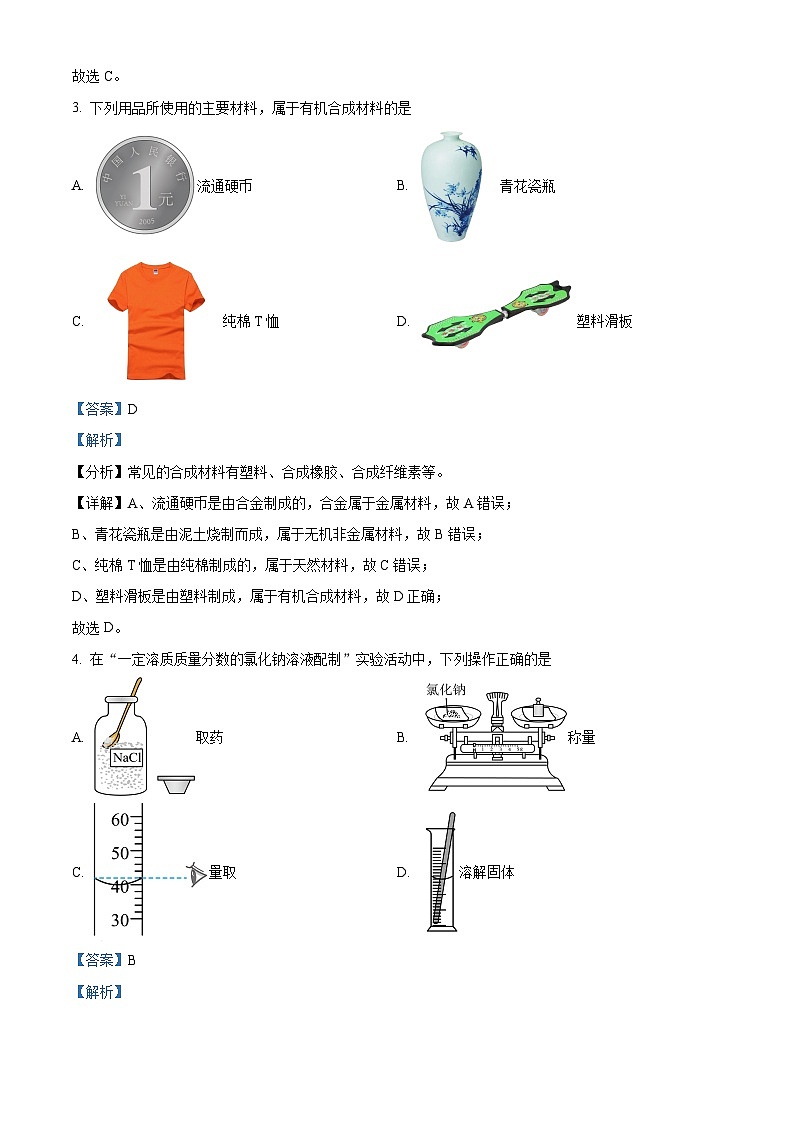 故选 C。

3. 下列用品所使用的主要材料，属于有机合成材料的是

A. 中国人民银行 1元 YI YUAN 2005 流通硬币

B. 青花瓷瓶

C. 纯棉 T 恤

D. 塑料滑板

【答案】D

【解析】

【分析】常见的合成材料有塑料、合成橡胶、合成纤维素等。

【详解】A、流通硬币是由合金制成的，合金属于金属材料，故 A 错误；

B、青花瓷瓶是由泥土烧制而成，属于无机非金属材料，故 B 错误；

C、纯棉 T 恤是由纯棉制成的，属于天然材料，故 C 错误；

D、塑料滑板是由塑料制成，属于有机合成材料，故 D 正确；

故选 D。

4. 在“一定溶质质量分数的氯化钠溶液配制”实验活动中，下列操作正确的是

A. NaCl 取药

B. 氯化钠 称量

C. 60 50 40 30 量取

D. 溶解固体

【答案】B

【解析】