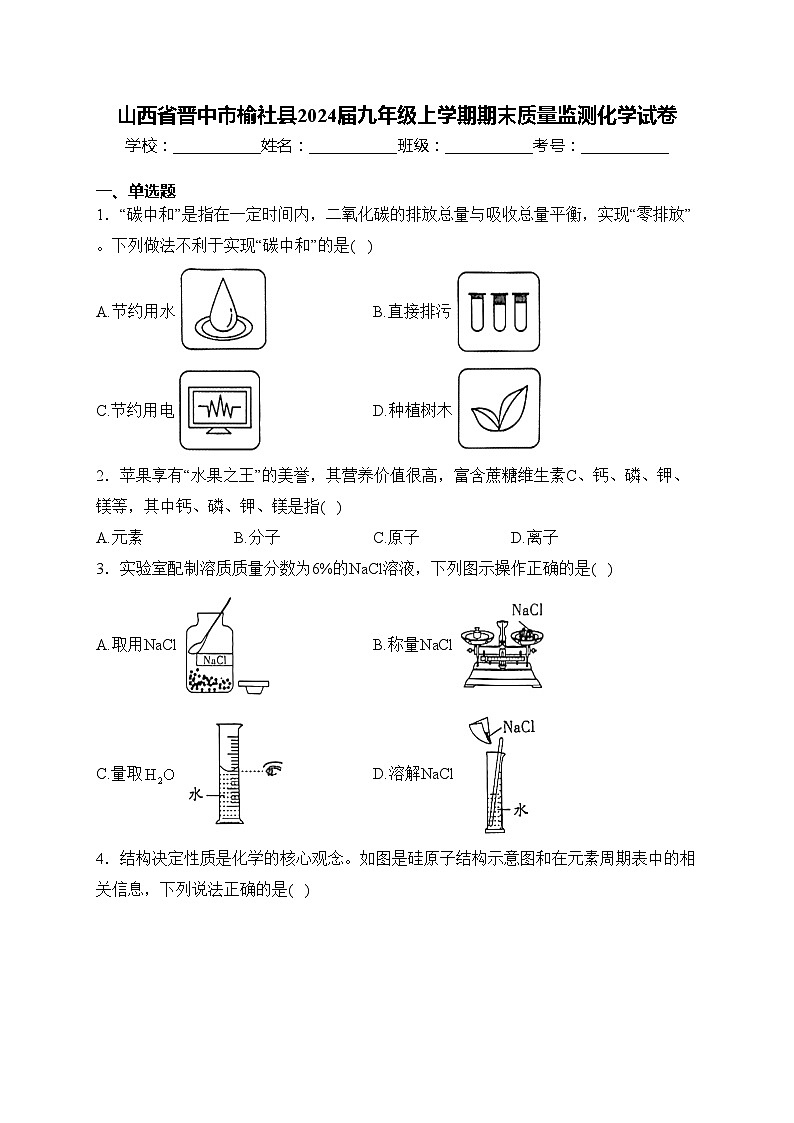 山西省晋中市榆社县2024届九年级上学期期末质量监测化学试卷

学校：___________姓名：___________班级：___________考号：___________

一、单选题

1. “碳中和”是指在一定时间内，二氧化碳的排放总量与吸收总量平衡，实现“零排放”。下列做法不利于实现“碳中和”的是( )

A.节约用水

B.直接排污

C.节约用电

D.种植树木

2. 苹果享有“水果之王”的美誉，其营养价值很高，富含蔗糖维生素C、钙、磷、钾、镁等，其中钙、磷、钾、镁是指( )

A.元素 B.分子 C.原子 D.离子

3. 实验室配制溶质质量分数为6%的NaCl溶液，下列图示操作正确的是( )

A.取用NaCl

NaCl

B.称量NaCl

NaCl

C.量取$H_2O$

水

D.溶解NaCl

NaCl

水

4. 结构决定性质是化学的核心观念。如图是硅原子结构示意图和在元素周期表中的相关信息，下列说法正确的是( )