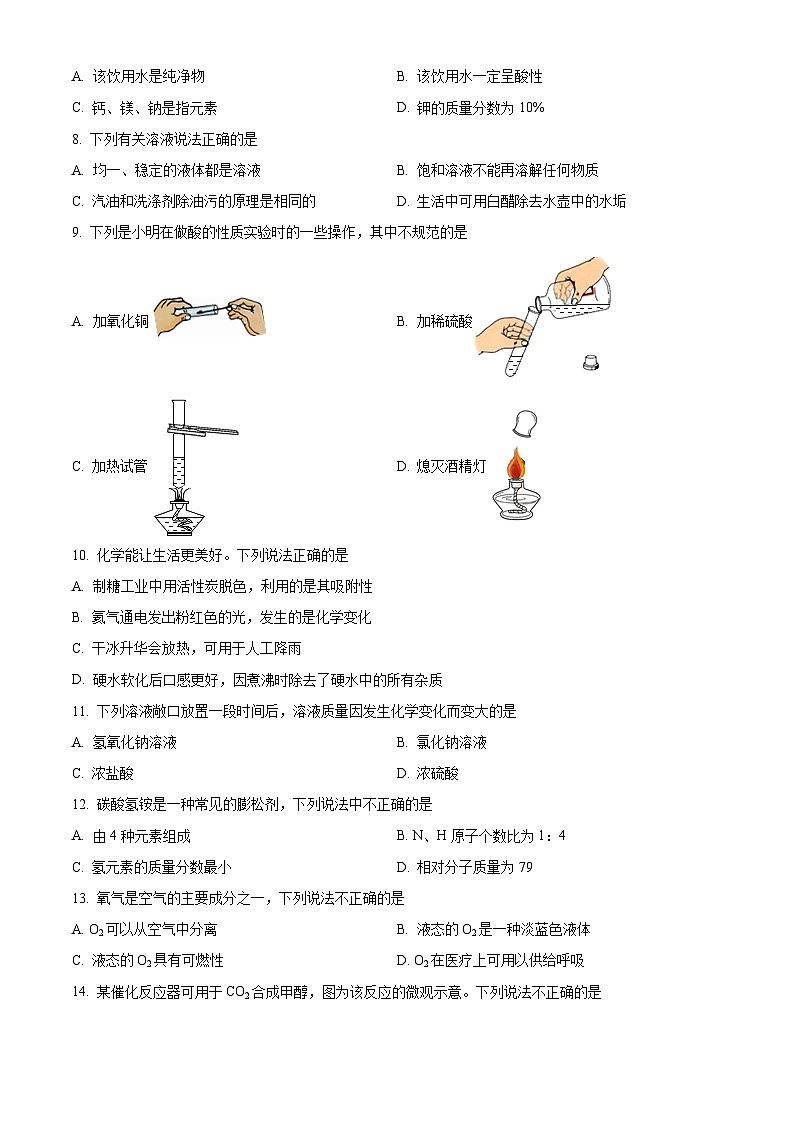 A. 该饮用水是纯净物

B. 该饮用水一定呈酸性

C. 钙、镁、钠是指元素

D. 钾的质量分数为 10%

8. 下列有关溶液说法正确的是

A. 均一、稳定的液体都是溶液

B. 饱和溶液不能再溶解任何物质

C. 汽油和洗涤剂除油污的原理是相同的

D. 生活中可用白醋除去水壶中的水垢

9. 下列是小明在做酸的性质实验时的一些操作，其中不规范的是

A. 加氧化铜

B. 加稀硫酸

C. 加热试管

D. 熄灭酒精灯

10. 化学能让生活更美好。下列说法正确的是

A. 制糖工业中用活性炭脱色，利用的是其吸附性

B. 氦气通电发出粉红色的光，发生的是化学变化

C. 干冰升华会放热，可用于人工降雨

D. 硬水软化后口感更好，因煮沸时除去了硬水中的所有杂质

11. 下列溶液敞口放置一段时间后，溶液质量因发生化学变化而变大的是

A. 氢氧化钠溶液

B. 氯化钠溶液

C. 浓盐酸

D. 浓硫酸

12. 碳酸氢铵是一种常见的膨松剂，下列说法中不正确的是

A. 由 4 种元素组成

B. N、H 原子个数比为 1：4

C. 氢元素的质量分数最小

D. 相对分子质量为 79

13. 氧气是空气的主要成分之一，下列说法不正确的是

A. $O_2$ 可以从空气中分离

B. 液态的 $O_2$ 是一种淡蓝色液体

C. 液态的 $O_2$ 具有可燃性

D. $O_2$ 在医疗上可用以供给呼吸

14. 某催化反应器可用于 $CO_2$ 合成甲醇，图为该反应的微观示意。下列说法不正确的是