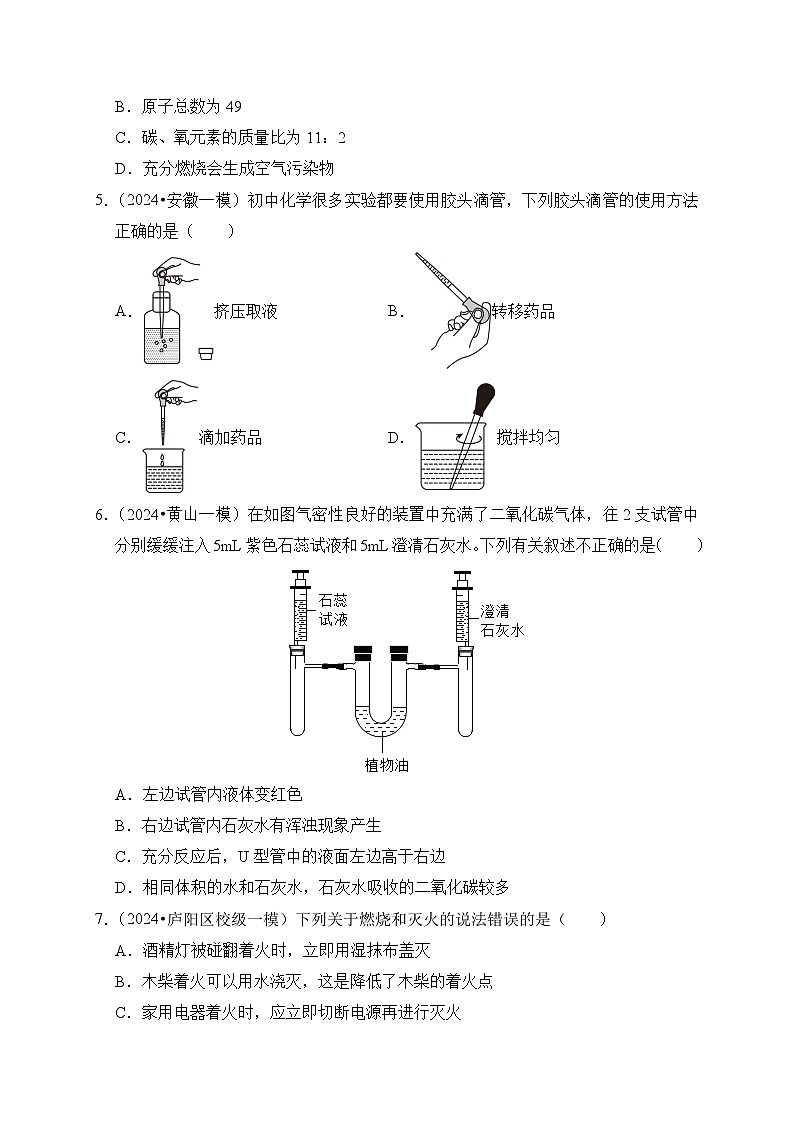 B．原子总数为 49

C．碳、氧元素的质量比为 11：2

D．充分燃烧会生成空气污染物

5．（2024•安徽一模）初中化学很多实验都要使用胶头滴管，下列胶头滴管的使用方法正确的是（　　）

A. 挤压取液

B. 转移药品

C. 滴加药品

D. 搅拌均匀

6．（2024•黄山一模）在如图气密性良好的装置中充满了二氧化碳气体，往 2 支试管中分别缓缓注入 5mL 紫色石蕊试液和 5mL 澄清石灰水。下列有关叙述不正确的是(　　)

石蕊试液

澄清石灰水

植物油

A．左边试管内液体变红色

B．右边试管内石灰水有浑浊现象产生

C．充分反应后，U 型管中的液面左边高于右边

D．相同体积的水和石灰水，石灰水吸收的二氧化碳较多

7．（2024•庐阳区校级一模）下列关于燃烧和灭火的说法错误的是（　　）

A．酒精灯被碰翻着火时，立即用湿抹布盖灭

B．木柴着火可以用水浇灭，这是降低了木柴的着火点

C．家用电器着火时，应立即切断电源再进行灭火