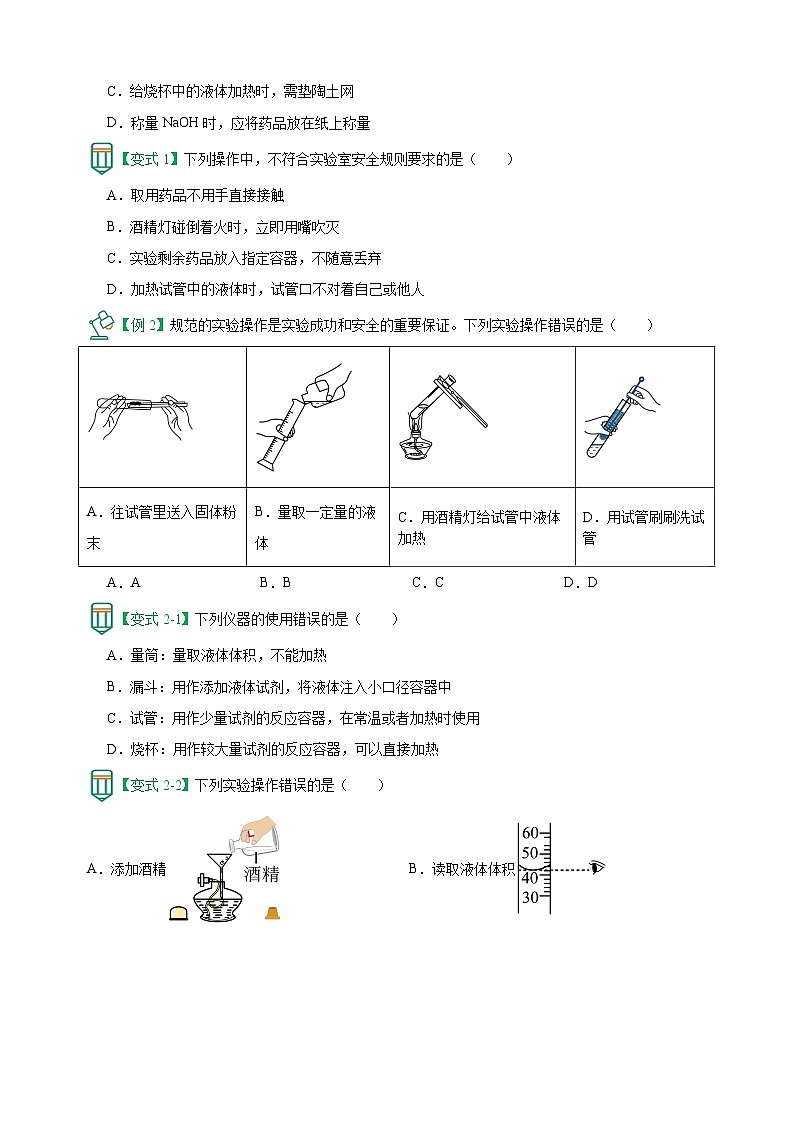 C．给烧杯中的液体加热时，需垫陶土网

D．称量 NaOH 时，应将药品放在纸上称量

【变式 1】下列操作中，不符合实验室安全规则要求的是（　　）

A．取用药品不用手直接接触

B．酒精灯碰倒着火时，立即用嘴吹灭

C．实验剩余药品放入指定容器，不随意丢弃

D．加热试管中的液体时，试管口不对着自己或他人

【例 2】规范的实验操作是实验成功和安全的重要保证。下列实验操作错误的是（　　）

| | | | |
|---|---|---|---|
| A．往试管里送入固体粉末 | B．量取一定量的液体 | C．用酒精灯给试管中液体加热 | D．用试管刷刷洗试管 |

A．A　　B．B　　C．C　　D．D

【变式 2-1】下列仪器的使用错误的是（　　）

A．量筒：量取液体体积，不能加热

B．漏斗：用作添加液体试剂，将液体注入小口径容器中

C．试管：用作少量试剂的反应容器，在常温或者加热时使用

D．烧杯：用作较大量试剂的反应容器，可以直接加热

【变式 2-2】下列实验操作错误的是（　　）

A．添加酒精　酒精

B．读取液体体积　60　50　40　30