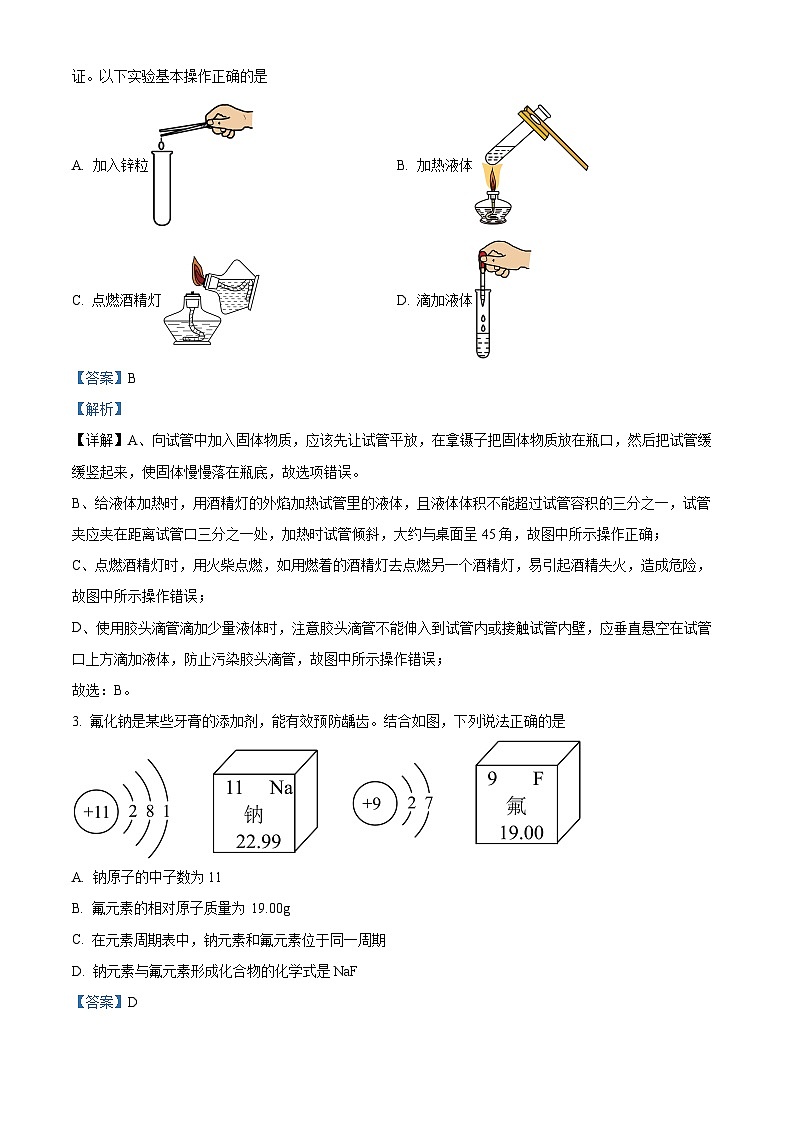 证。以下实验基本操作正确的是

A. 加入锌粒

B. 加热液体

C. 点燃酒精灯

D. 滴加液体

【答案】B

【解析】

【详解】A、向试管中加入固体物质，应该先让试管平放，在拿镊子把固体物质放在瓶口，然后把试管缓缓竖起来，使固体慢慢落在瓶底，故选项错误。

B、给液体加热时，用酒精灯的外焰加热试管里的液体，且液体体积不能超过试管容积的三分之一，试管夹应夹在距离试管口三分之一处，加热时试管倾斜，大约与桌面呈 45 角，故图中所示操作正确；

C、点燃酒精灯时，用火柴点燃，如用燃着的酒精灯去点燃另一个酒精灯，易引起酒精失火，造成危险，故图中所示操作错误；

D、使用胶头滴管滴加少量液体时，注意胶头滴管不能伸入到试管内或接触试管内壁，应垂直悬空在试管口上方滴加液体，防止污染胶头滴管，故图中所示操作错误；

故选：B。

3. 氟化钠是某些牙膏的添加剂，能有效预防龋齿。结合如图，下列说法正确的是

+11 2 8 1

11 Na
钠
22.99

+9 2 7

9 F
氟
19.00

A. 钠原子的中子数为 11

B. 氟元素的相对原子质量为 19.00g

C. 在元素周期表中，钠元素和氟元素位于同一周期

D. 钠元素与氟元素形成化合物的化学式是 NaF

【答案】D