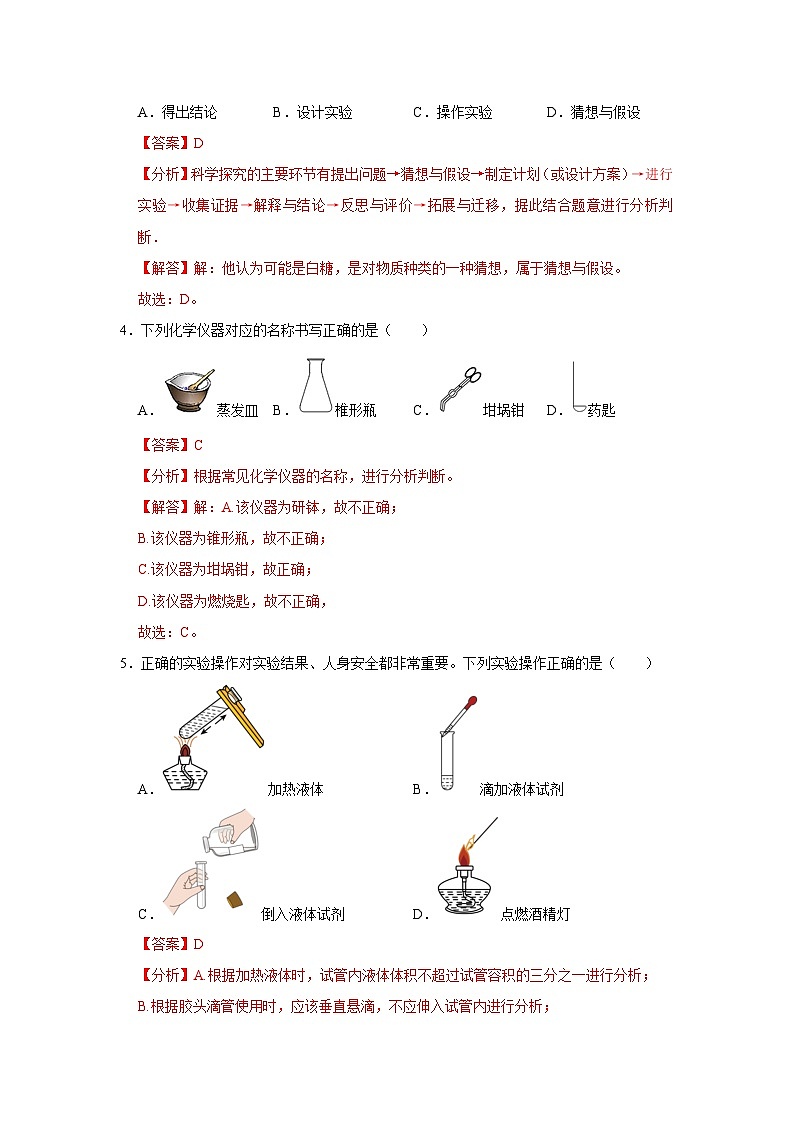 A．得出结论　　B．设计实验　　C．操作实验　　D．猜想与假设

【答案】D

【分析】科学探究的主要环节有提出问题→猜想与假设→制定计划（或设计方案）→进行实验→收集证据→解释与结论→反思与评价→拓展与迁移，据此结合题意进行分析判断．

【解答】解：他认为可能是白糖，是对物质种类的一种猜想，属于猜想与假设。

故选：D。

4．下列化学仪器对应的名称书写正确的是（　　）

A．蒸发皿 B．椎形瓶 C．坩埚钳 D．药匙

【答案】C

【分析】根据常见化学仪器的名称，进行分析判断。

【解答】解：A.该仪器为研钵，故不正确；

B.该仪器为锥形瓶，故不正确；

C.该仪器为坩埚钳，故正确；

D.该仪器为燃烧匙，故不正确，

故选：C。

5．正确的实验操作对实验结果、人身安全都非常重要。下列实验操作正确的是（　　）

A．加热液体　　B．滴加液体试剂

C．倒入液体试剂　　D．点燃酒精灯

【答案】D

【分析】A.根据加热液体时，试管内液体体积不超过试管容积的三分之一进行分析；

B.根据胶头滴管使用时，应该垂直悬滴，不应伸入试管内进行分析；