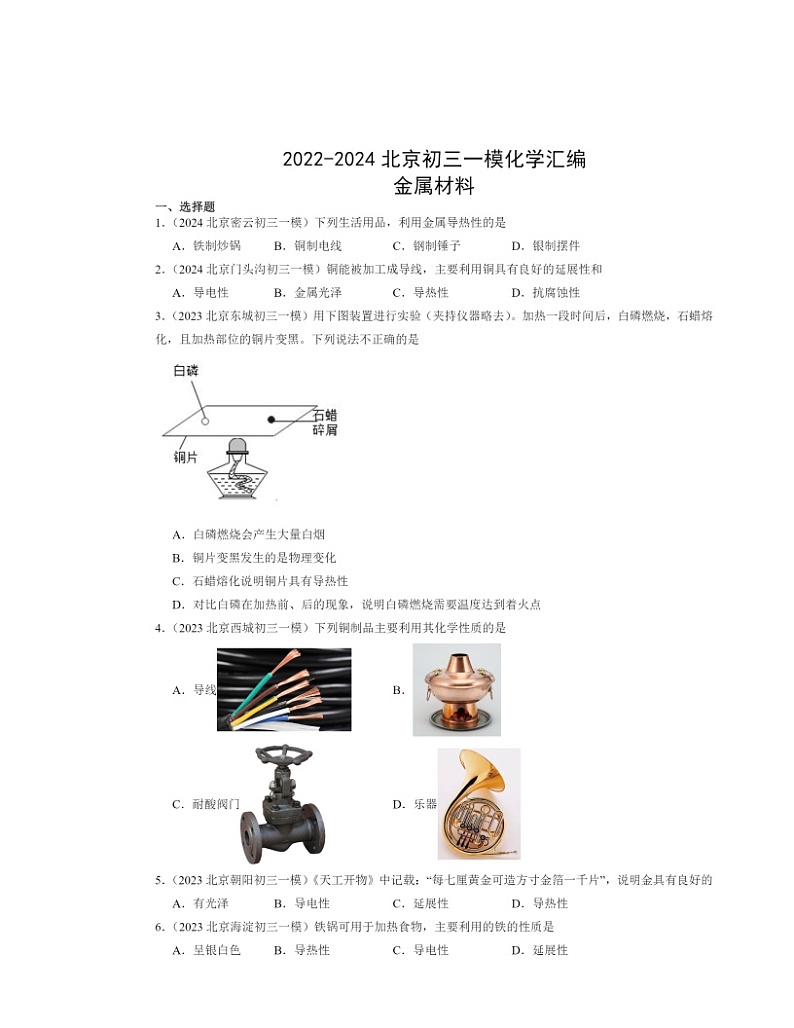 2022-2024 北京初三一模化学汇编
金属材料

一、选择题

1.（2024 北京密云初三一模）下列生活用品，利用金属导热性的是

A．铁制炒锅　B．铜制电线　C．钢制锤子　D．银制摆件

2.（2024 北京门头沟初三一模）铜能被加工成导线，主要利用铜具有良好的延展性和

A．导电性　B．金属光泽　C．导热性　D．抗腐蚀性

3.（2023 北京东城初三一模）用下图装置进行实验（夹持仪器略去）。加热一段时间后，白磷燃烧，石蜡熔化，且加热部位的铜片变黑。下列说法不正确的是

白磷

石蜡碎屑

铜片

A．白磷燃烧会产生大量白烟

B．铜片变黑发生的是物理变化

C．石蜡熔化说明铜片具有导热性

D．对比白磷在加热前、后的现象，说明白磷燃烧需要温度达到着火点

4.（2023 北京西城初三一模）下列铜制品主要利用其化学性质的是

A．导线　B．

C．耐酸阀门　D．乐器

5.（2023 北京朝阳初三一模）《天工开物》中记载："每七厘黄金可造方寸金箔一千片"，说明金具有良好的

A．有光泽　B．导电性　C．延展性　D．导热性

6.（2023 北京海淀初三一模）铁锅可用于加热食物，主要利用的铁的性质是

A．呈银白色　B．导热性　C．导电性　D．延展性