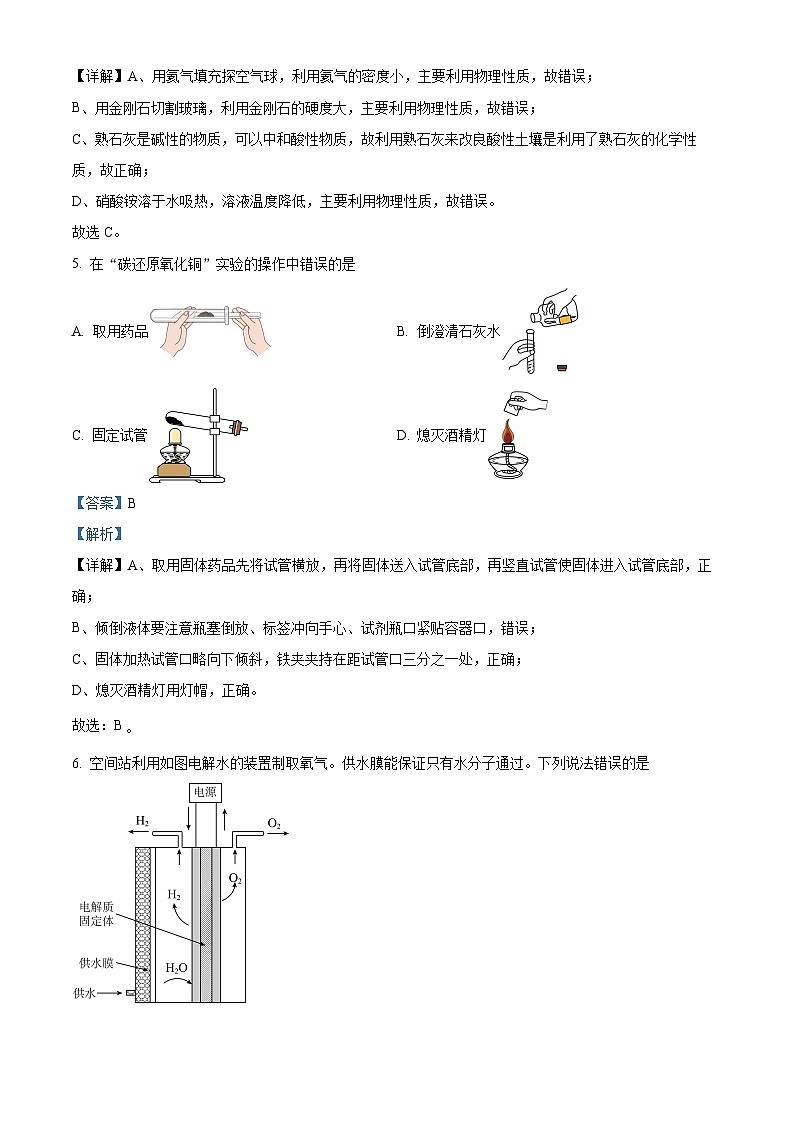 【详解】A、用氦气填充探空气球，利用氦气的密度小，主要利用物理性质，故错误；

B、用金刚石切割玻璃，利用金刚石的硬度大，主要利用物理性质，故错误；

C、熟石灰是碱性的物质，可以中和酸性物质，故利用熟石灰来改良酸性土壤是利用了熟石灰的化学性质，故正确；

D、硝酸铵溶于水吸热，溶液温度降低，主要利用物理性质，故错误。

故选 C。

5. 在“碳还原氧化铜”实验的操作中错误的是

A. 取用药品

B. 倒澄清石灰水

C. 固定试管

D. 熄灭酒精灯

【答案】B

【解析】

【详解】A、取用固体药品先将试管横放，再将固体送入试管底部，再竖直试管使固体进入试管底部，正确；

B、倾倒液体要注意瓶塞倒放、标签冲向手心、试剂瓶口紧贴容器口，错误；

C、固体加热试管口略向下倾斜，铁夹夹持在距试管口三分之一处，正确；

D、熄灭酒精灯用灯帽，正确。

故选：B 。

6. 空间站利用如图电解水的装置制取氧气。供水膜能保证只有水分子通过。下列说法错误的是

电源

$H_2$

$O_2$

$H_2$

$O_2$

电解质固定体

供水膜

$H_2O$

供水