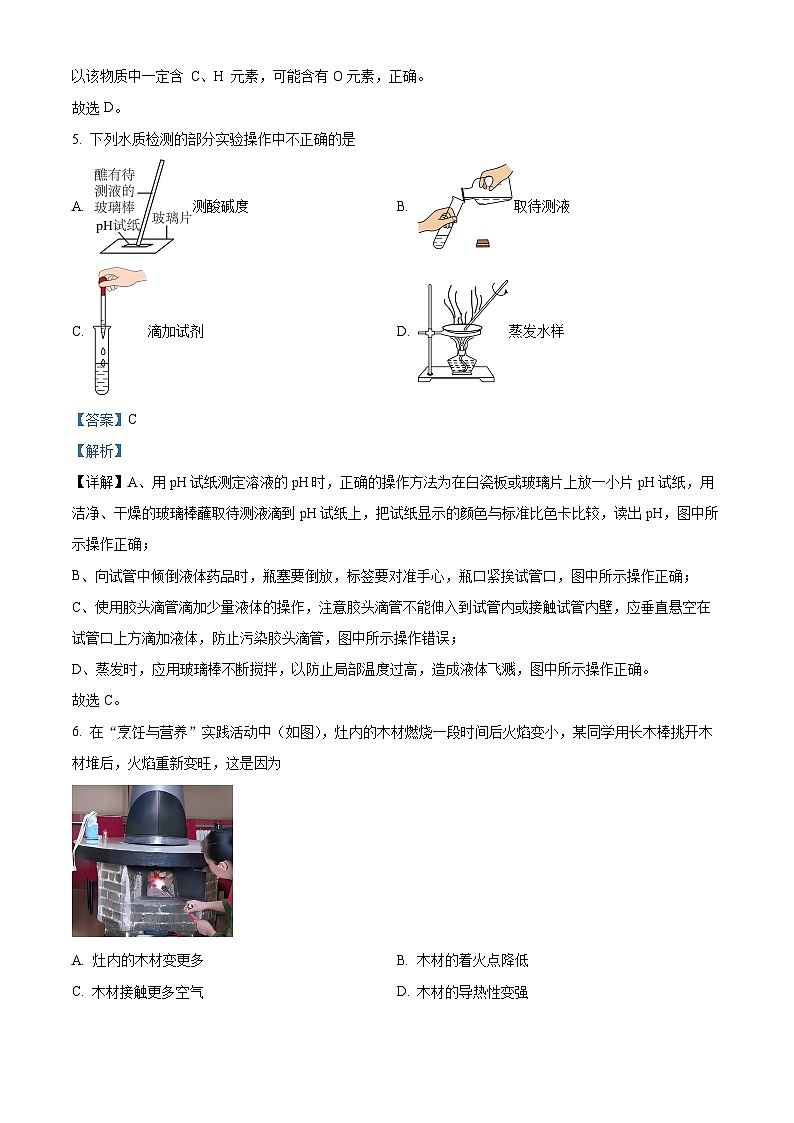 以该物质中一定含 C、H 元素，可能含有 O 元素，正确。

故选 D。

5. 下列水质检测的部分实验操作中不正确的是

A. 蘸有待测液的玻璃棒 pH试纸 玻璃片 测酸碱度

B. 取待测液

C. 滴加试剂

D. 蒸发水样

【答案】C

【解析】

【详解】A、用 pH 试纸测定溶液的 pH 时，正确的操作方法为在白瓷板或玻璃片上放一小片 pH 试纸，用洁净、干燥的玻璃棒蘸取待测液滴到 pH 试纸上，把试纸显示的颜色与标准比色卡比较，读出 pH，图中所示操作正确；

B、向试管中倾倒液体药品时，瓶塞要倒放，标签要对准手心，瓶口紧挨试管口，图中所示操作正确；

C、使用胶头滴管滴加少量液体的操作，注意胶头滴管不能伸入到试管内或接触试管内壁，应垂直悬空在试管口上方滴加液体，防止污染胶头滴管，图中所示操作错误；

D、蒸发时，应用玻璃棒不断搅拌，以防止局部温度过高，造成液体飞溅，图中所示操作正确。

故选 C。

6. 在“烹饪与营养”实践活动中（如图），灶内的木材燃烧一段时间后火焰变小，某同学用长木棒挑开木材堆后，火焰重新变旺，这是因为

A. 灶内的木材变更多

B. 木材的着火点降低

C. 木材接触更多空气

D. 木材的导热性变强