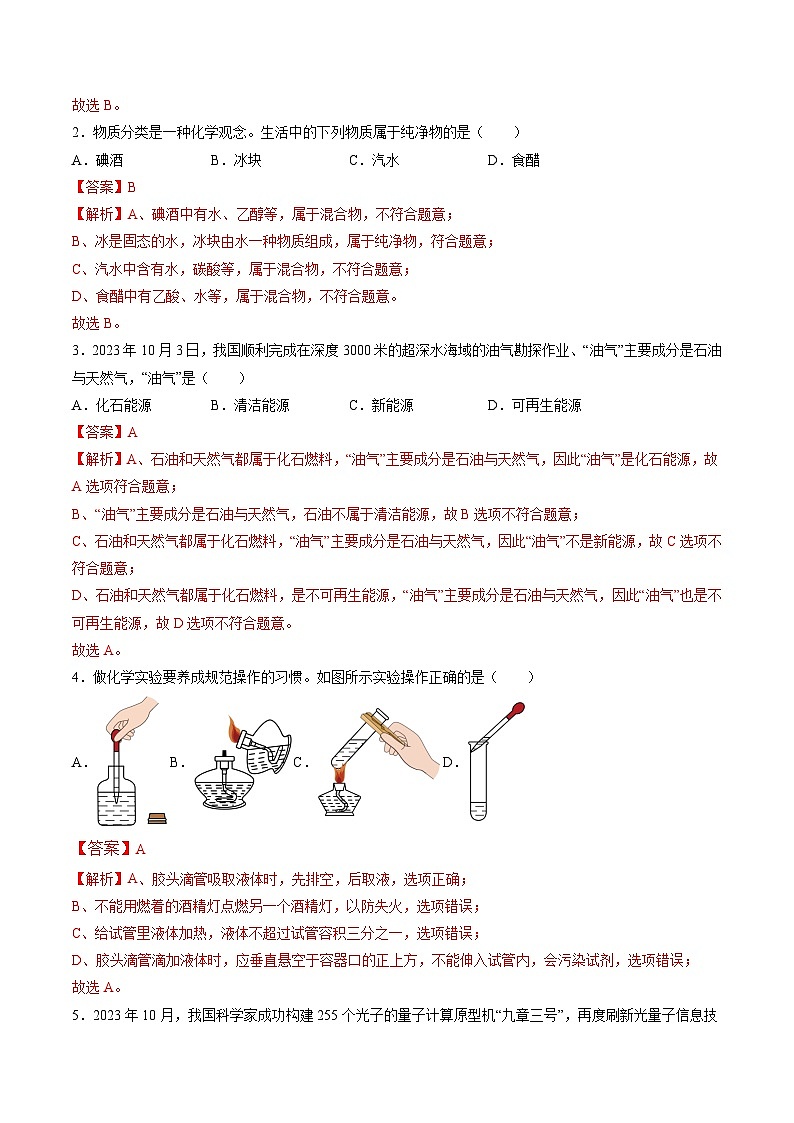 故选 B。

2．物质分类是一种化学观念。生活中的下列物质属于纯净物的是（　　）

A．碘酒　　B．冰块　　C．汽水　　D．食醋

【答案】B

【解析】A、碘酒中有水、乙醇等，属于混合物，不符合题意；

B、冰是固态的水，冰块由水一种物质组成，属于纯净物，符合题意；

C、汽水中含有水，碳酸等，属于混合物，不符合题意；

D、食醋中有乙酸、水等，属于混合物，不符合题意。

故选 B。

3．2023 年 10 月 3 日，我国顺利完成在深度 3000 米的超深水海域的油气勘探作业、“油气”主要成分是石油与天然气，“油气”是（　　）

A．化石能源　　B．清洁能源　　C．新能源　　D．可再生能源

【答案】A

【解析】A、石油和天然气都属于化石燃料，“油气”主要成分是石油与天然气，因此“油气”是化石能源，故 A 选项符合题意；

B、“油气”主要成分是石油与天然气，石油不属于清洁能源，故 B 选项不符合题意；

C、石油和天然气都属于化石燃料，“油气”主要成分是石油与天然气，因此“油气”不是新能源，故 C 选项不符合题意；

D、石油和天然气都属于化石燃料，是不可再生能源，“油气”主要成分是石油与天然气，因此“油气”也是不可再生能源，故 D 选项不符合题意。

故选 A。

4．做化学实验要养成规范操作的习惯。如图所示实验操作正确的是（　　）

A．　B．　C．　D．

【答案】A

【解析】A、胶头滴管吸取液体时，先排空，后取液，选项正确；

B、不能用燃着的酒精灯点燃另一个酒精灯，以防失火，选项错误；

C、给试管里液体加热，液体不超过试管容积三分之一，选项错误；

D、胶头滴管滴加液体时，应垂直悬空于容器口的正上方，不能伸入试管内，会污染试剂，选项错误；

故选 A。

5．2023 年 10 月，我国科学家成功构建 255 个光子的量子计算原型机“九章三号”，再度刷新光量子信息技