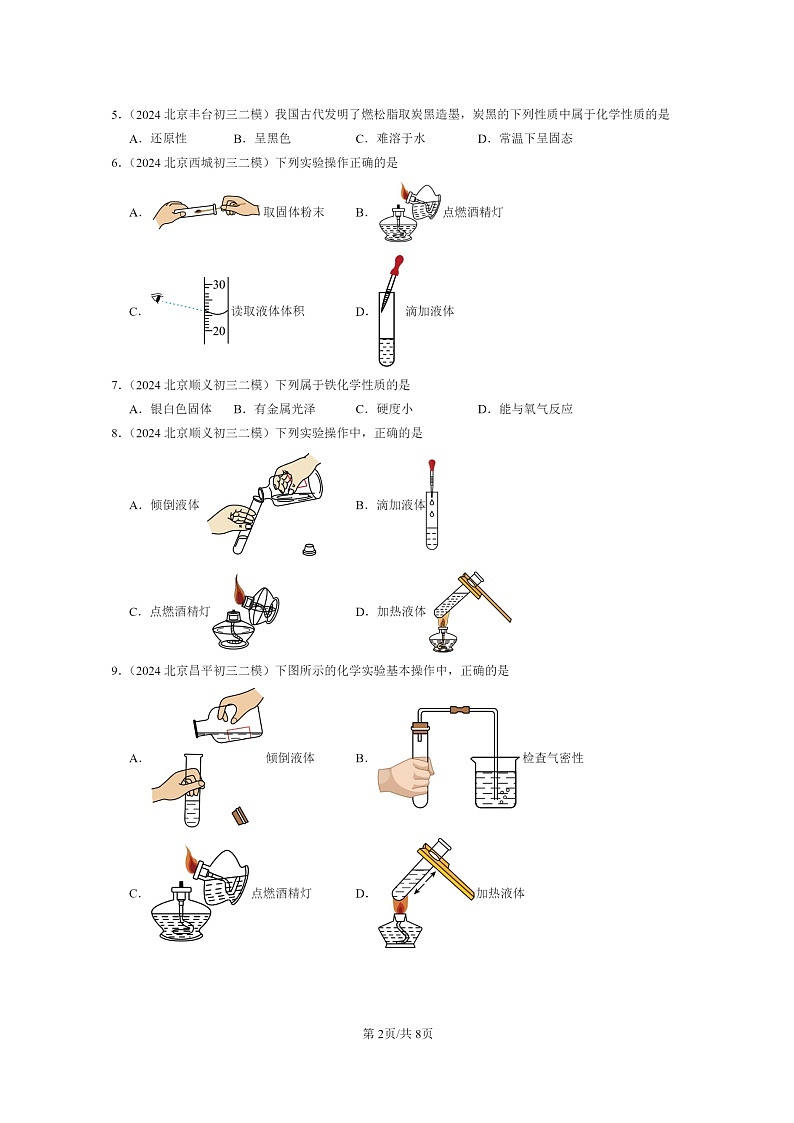 5.（2024 北京丰台初三二模）我国古代发明了燃松脂取炭黑造墨，炭黑的下列性质中属于化学性质的是

A．还原性　　B．呈黑色　　C．难溶于水　　D．常温下呈固态

6.（2024 北京西城初三二模）下列实验操作正确的是

A．取固体粉末　　B．点燃酒精灯

C．30 20 读取液体体积　　D．滴加液体

7.（2024 北京顺义初三二模）下列属于铁化学性质的是

A．银白色固体　　B．有金属光泽　　C．硬度小　　D．能与氧气反应

8.（2024 北京顺义初三二模）下列实验操作中，正确的是

A．倾倒液体　　B．滴加液体

C．点燃酒精灯　　D．加热液体

9.（2024 北京昌平初三二模）下图所示的化学实验基本操作中，正确的是

A．倾倒液体　　B．检查气密性

C．点燃酒精灯　　D．加热液体

第 2页/共 8页