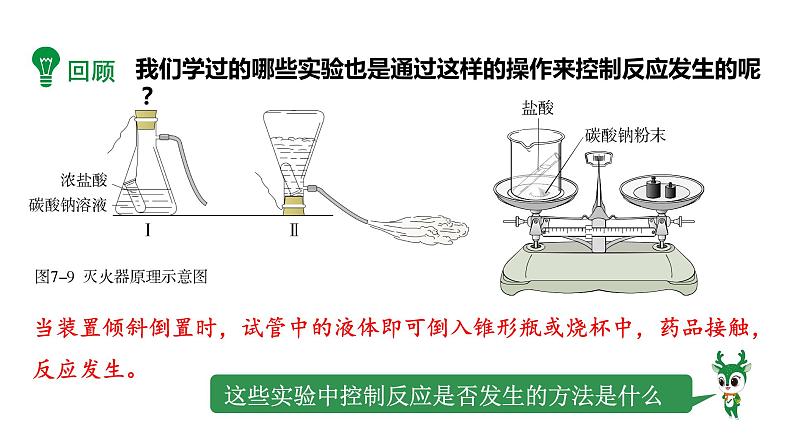 回顾 我们学过的哪些实验也是通过这样的操作来控制反应发生的呢？

浓盐酸
碳酸钠溶液
Ⅰ
Ⅱ
图7–9 灭火器原理示意图

盐酸
碳酸钠粉末

当装置倾斜倒置时，试管中的液体即可倒入锥形瓶或烧杯中，药品接触，反应发生。

这些实验中控制反应是否发生的方法是什么