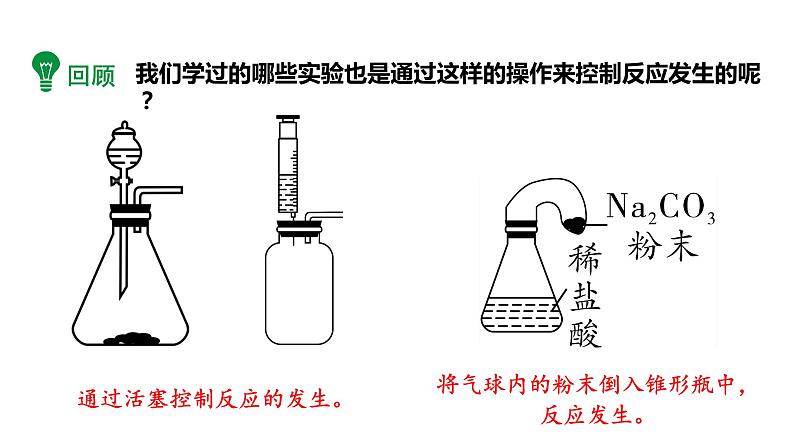 回顾 我们学过的哪些实验也是通过这样的操作来控制反应发生的呢？

$Na_2CO_3$ 粉末

稀盐酸

通过活塞控制反应的发生。

将气球内的粉末倒入锥形瓶中，反应发生。