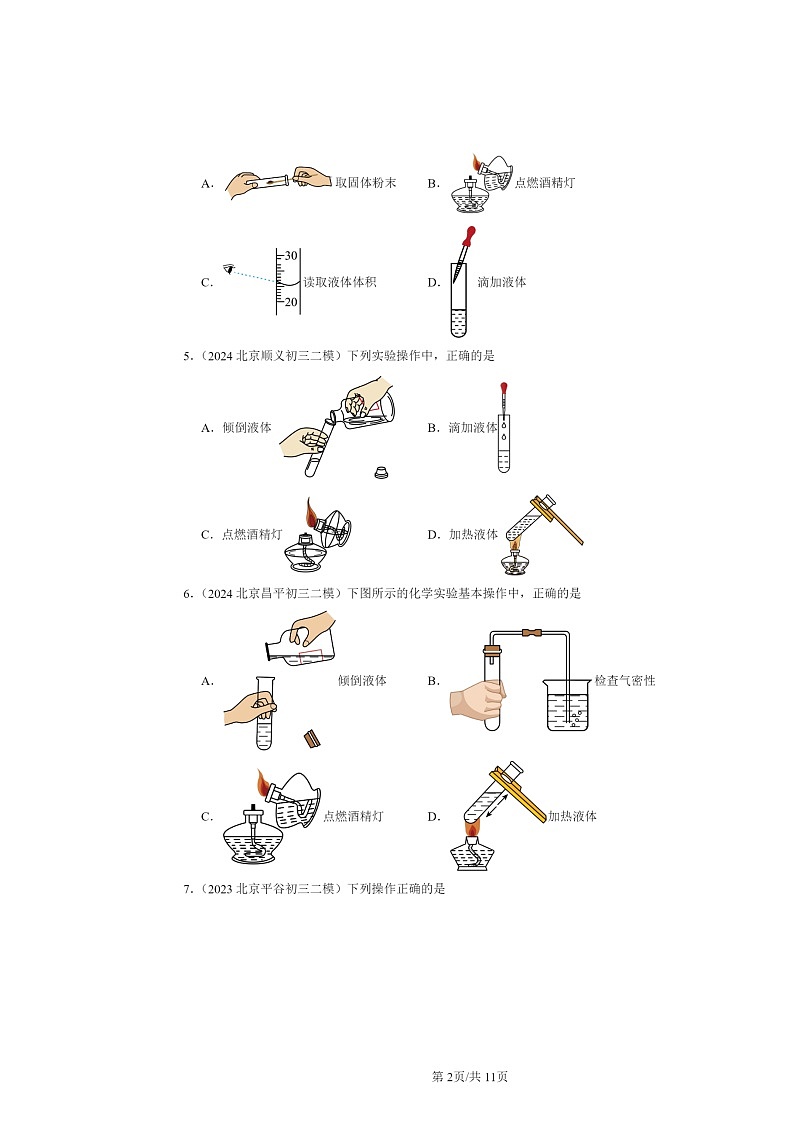 A. 取固体粉末　　B. 点燃酒精灯

C. 30 20 读取液体体积　　D. 滴加液体

5.（2024 北京顺义初三二模）下列实验操作中，正确的是

A. 倾倒液体　　B. 滴加液体

C. 点燃酒精灯　　D. 加热液体

6.（2024 北京昌平初三二模）下图所示的化学实验基本操作中，正确的是

A. 倾倒液体　　B. 检查气密性

C. 点燃酒精灯　　D. 加热液体

7.（2023 北京平谷初三二模）下列操作正确的是

第 2页/共 11页