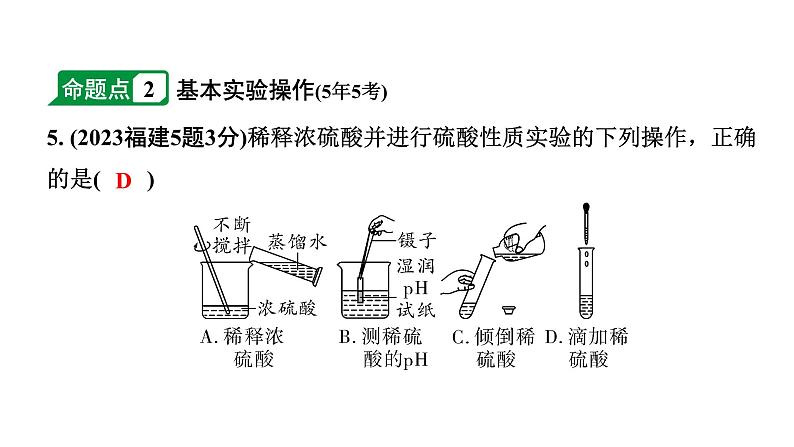 命题点 2 基本实验操作(5年5考)

5. (2023福建5题3分)稀释浓硫酸并进行硫酸性质实验的下列操作，正确的是( D )

不断搅拌

蒸馏水

浓硫酸

镊子

湿润pH试纸

A. 稀释浓硫酸

B. 测稀硫酸的pH

C. 倾倒稀硫酸

D. 滴加稀硫酸