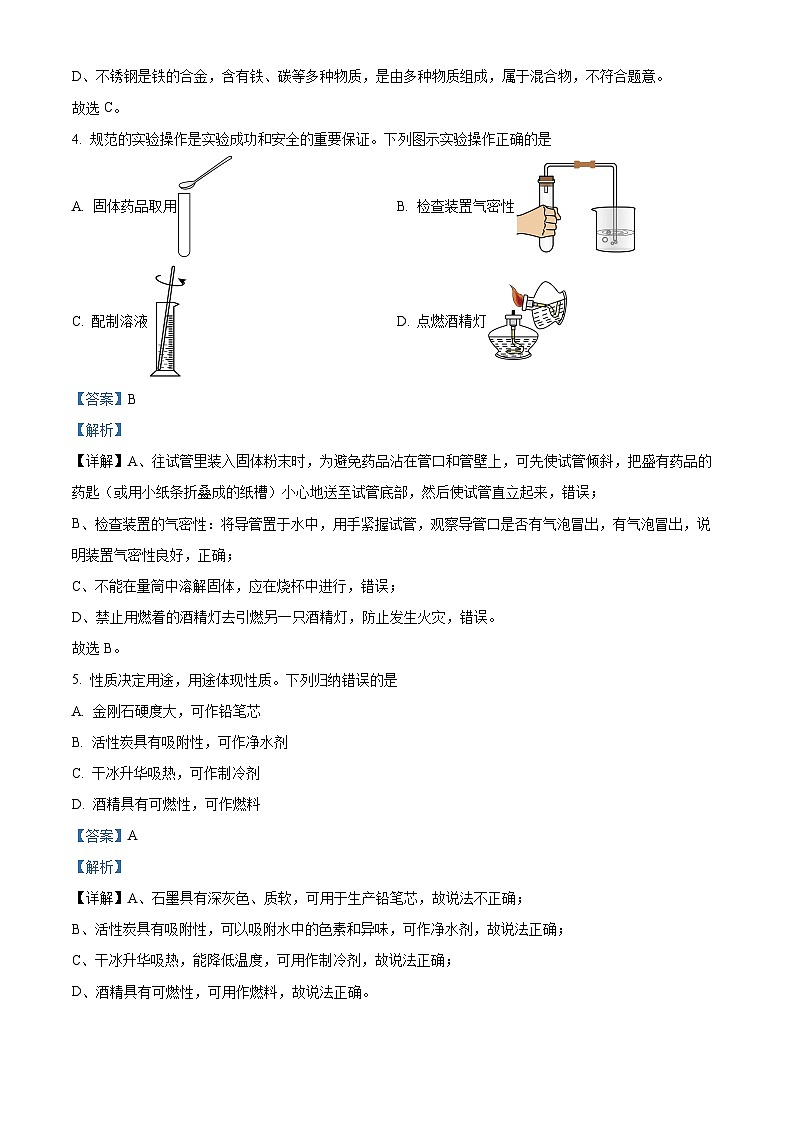 D、不锈钢是铁的合金，含有铁、碳等多种物质，是由多种物质组成，属于混合物，不符合题意。

故选 C。

4. 规范的实验操作是实验成功和安全的重要保证。下列图示实验操作正确的是

A. 固体药品取用

B. 检查装置气密性

C. 配制溶液

D. 点燃酒精灯

【答案】B

【解析】

【详解】A、往试管里装入固体粉末时，为避免药品沾在管口和管壁上，可先使试管倾斜，把盛有药品的药匙（或用小纸条折叠成的纸槽）小心地送至试管底部，然后使试管直立起来，错误；

B、检查装置的气密性：将导管置于水中，用手紧握试管，观察导管口是否有气泡冒出，有气泡冒出，说明装置气密性良好，正确；

C、不能在量筒中溶解固体，应在烧杯中进行，错误；

D、禁止用燃着的酒精灯去引燃另一只酒精灯，防止发生火灾，错误。

故选 B。

5. 性质决定用途，用途体现性质。下列归纳错误的是

A. 金刚石硬度大，可作铅笔芯

B. 活性炭具有吸附性，可作净水剂

C. 干冰升华吸热，可作制冷剂

D. 酒精具有可燃性，可作燃料

【答案】A

【解析】

【详解】A、石墨具有深灰色、质软，可用于生产铅笔芯，故说法不正确；

B、活性炭具有吸附性，可以吸附水中的色素和异味，可作净水剂，故说法正确；

C、干冰升华吸热，能降低温度，可用作制冷剂，故说法正确；

D、酒精具有可燃性，可用作燃料，故说法正确。