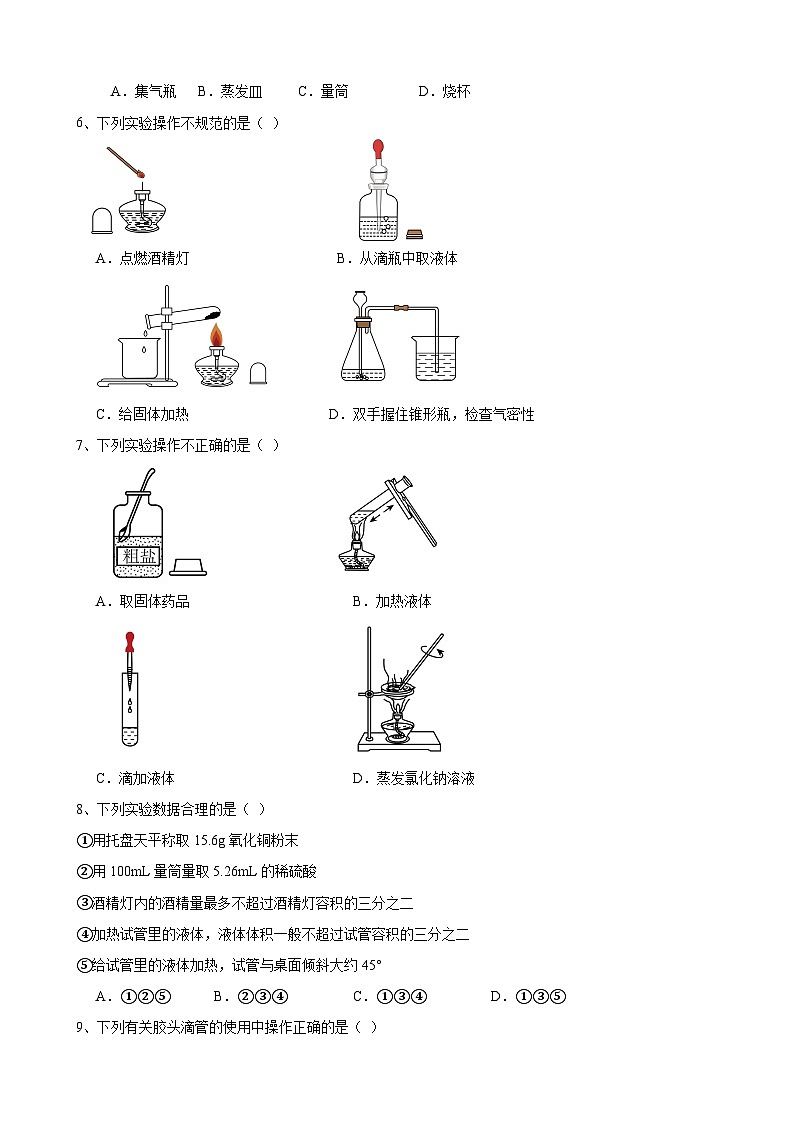 A．集气瓶　B．蒸发皿　　C．量筒　　　　D．烧杯

6、下列实验操作不规范的是（ ）

A．点燃酒精灯

B．从滴瓶中取液体

C．给固体加热

D．双手握住锥形瓶，检查气密性

7、下列实验操作不正确的是（ ）

粗盐

A．取固体药品

B．加热液体

C．滴加液体

D．蒸发氯化钠溶液

8、下列实验数据合理的是（ ）

①用托盘天平称取 15.6g 氧化铜粉末

②用 100mL 量筒量取 5.26mL 的稀硫酸

③酒精灯内的酒精量最多不超过酒精灯容积的三分之二

④加热试管里的液体，液体体积一般不超过试管容积的三分之二

⑤给试管里的液体加热，试管与桌面倾斜大约 45°

A．①②⑤　　B．②③④　　　C．①③④　　　D．①③⑤

9、下列有关胶头滴管的使用中操作正确的是（ ）