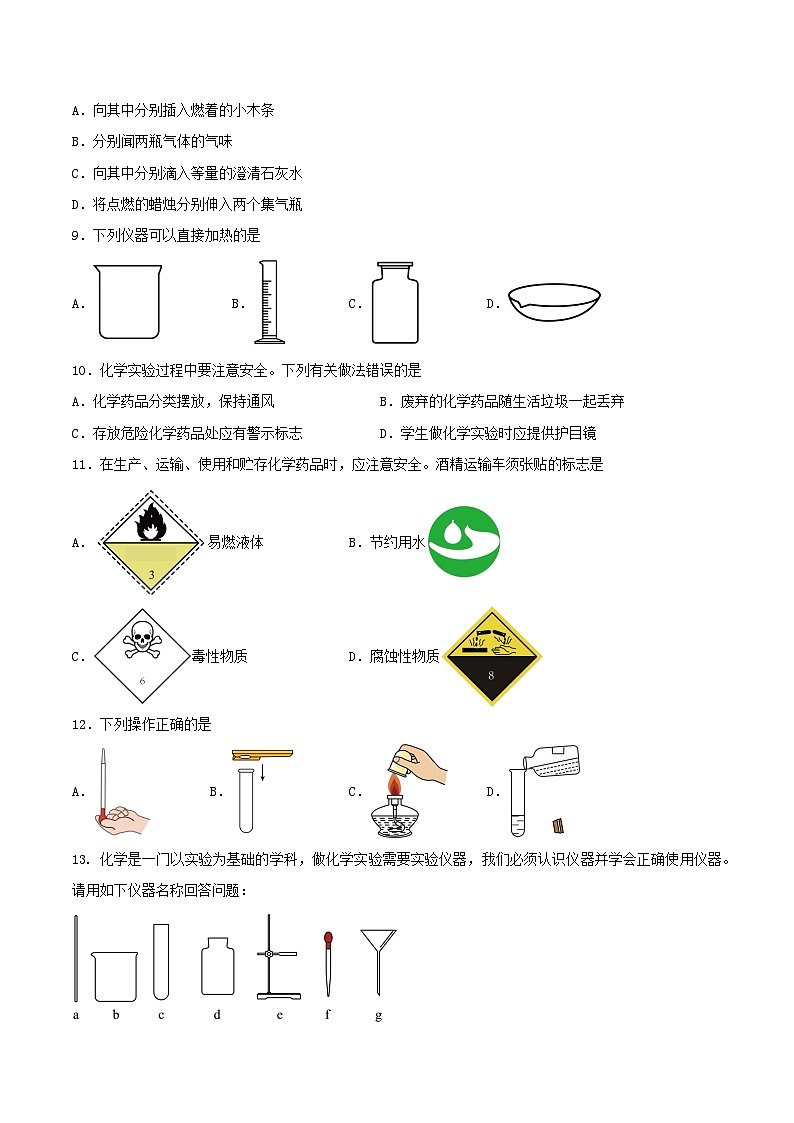 A．向其中分别插入燃着的小木条

B．分别闻两瓶气体的气味

C．向其中分别滴入等量的澄清石灰水

D．将点燃的蜡烛分别伸入两个集气瓶

9．下列仪器可以直接加热的是

A．

B．

C．

D．

10．化学实验过程中要注意安全。下列有关做法错误的是

A．化学药品分类摆放，保持通风

B．废弃的化学药品随生活垃圾一起丢弃

C．存放危险化学药品处应有警示标志

D．学生做化学实验时应提供护目镜

11．在生产、运输、使用和贮存化学药品时，应注意安全。酒精运输车须张贴的标志是

A． 3 易燃液体

B．节约用水

C． 6 毒性物质

D．腐蚀性物质 8

12．下列操作正确的是

A．

B．

C．

D．

13．化学是一门以实验为基础的学科，做化学实验需要实验仪器，我们必须认识仪器并学会正确使用仪器。请用如下仪器名称回答问题：

a b c d e f g