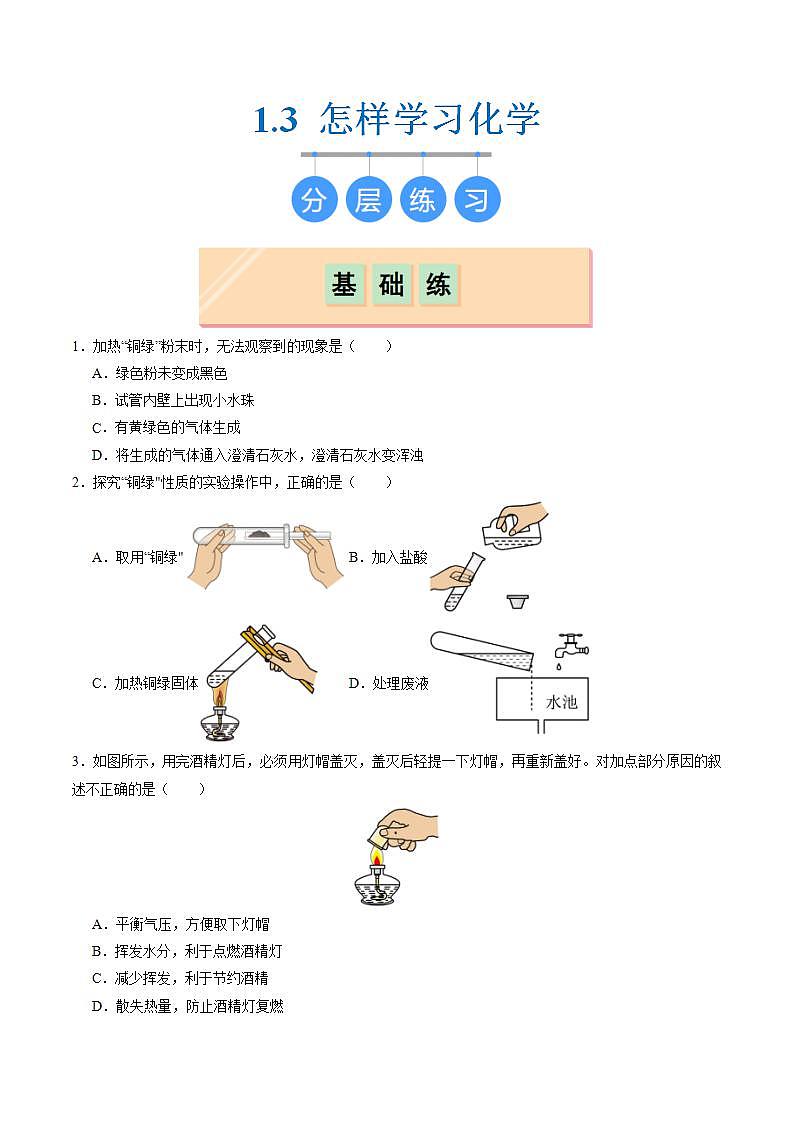 1.3 怎样学习化学

分 层 练 习

基 础 练

1．加热“铜绿”粉末时，无法观察到的现象是（　　）

A．绿色粉末变成黑色

B．试管内壁上出现小水珠

C．有黄绿色的气体生成

D．将生成的气体通入澄清石灰水，澄清石灰水变浑浊

2．探究“铜绿”性质的实验操作中，正确的是（　　）

A．取用“铜绿”

B．加入盐酸

C．加热铜绿固体

D．处理废液

水池

3．如图所示，用完酒精灯后，必须用灯帽盖灭，盖灭后轻提一下灯帽，再重新盖好。对加点部分原因的叙述不正确的是（　　）

A．平衡气压，方便取下灯帽

B．挥发水分，利于点燃酒精灯

C．减少挥发，利于节约酒精

D．散失热量，防止酒精灯复燃