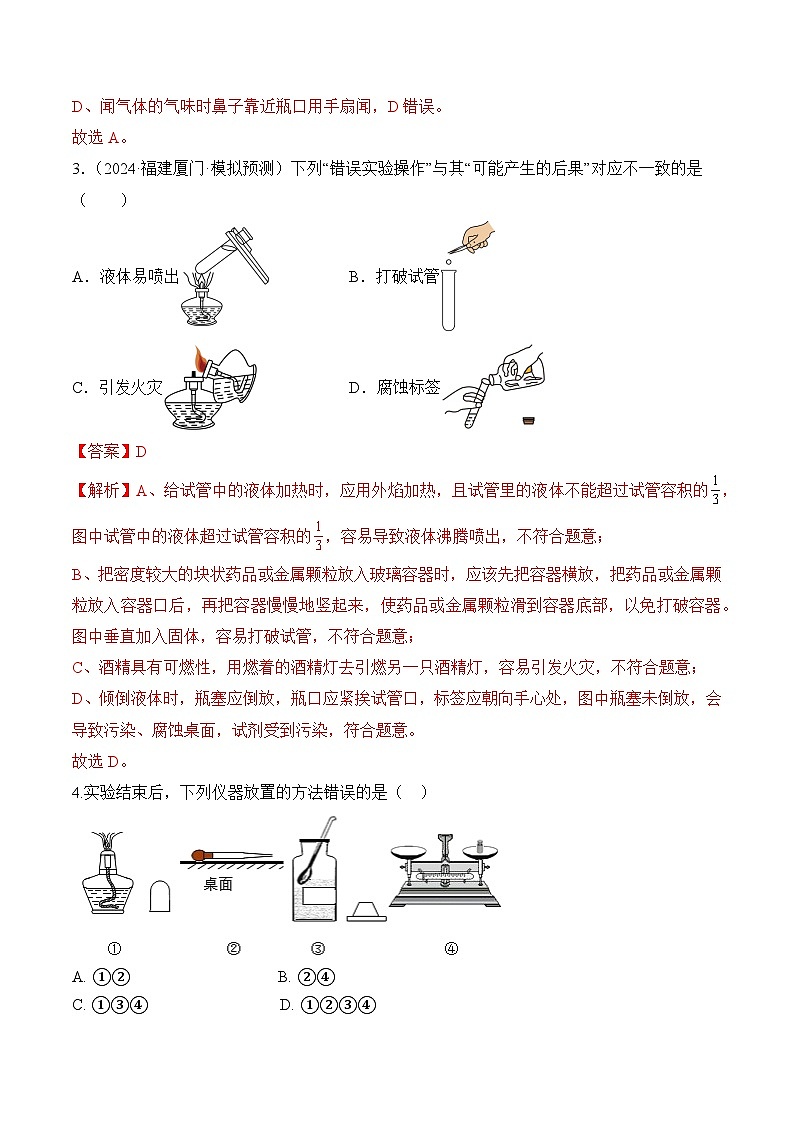 D、闻气体的气味时鼻子靠近瓶口用手扇闻，D 错误。
故选 A。

3.（2024·福建厦门·模拟预测）下列“错误实验操作”与其“可能产生的后果”对应不一致的是（　　）

A．液体易喷出
B．打破试管
C．引发火灾
D．腐蚀标签

【答案】D

【解析】A、给试管中的液体加热时，应用外焰加热，且试管里的液体不能超过试管容积的$\frac{1}{3}$，图中试管中的液体超过试管容积的$\frac{1}{3}$，容易导致液体沸腾喷出，不符合题意；

B、把密度较大的块状药品或金属颗粒放入玻璃容器时，应该先把容器横放，把药品或金属颗粒放入容器口后，再把容器慢慢地竖起来，使药品或金属颗粒滑到容器底部，以免打破容器。图中垂直加入固体，容易打破试管，不符合题意；

C、酒精具有可燃性，用燃着的酒精灯去引燃另一只酒精灯，容易引发火灾，不符合题意；

D、倾倒液体时，瓶塞应倒放，瓶口应紧挨试管口，标签应朝向手心处，图中瓶塞未倒放，会导致污染、腐蚀桌面，试剂受到污染，符合题意。
故选 D。

4.实验结束后，下列仪器放置的方法错误的是（　）

桌面

①　②　③　④

A. ①②　　B. ②④
C. ①③④　　D. ①②③④