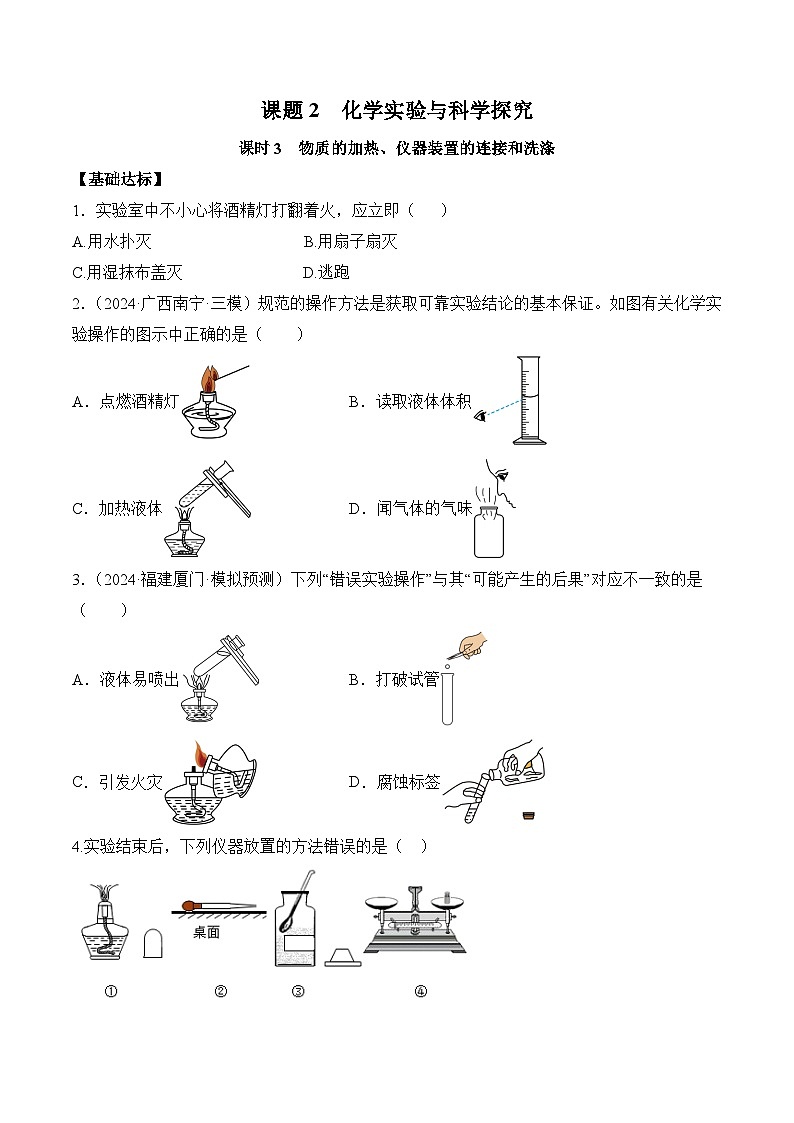 课题 2　化学实验与科学探究

课时 3　物质的加热、仪器装置的连接和洗涤

【基础达标】

1．实验室中不小心将酒精灯打翻着火，应立即（　　）

A.用水扑灭　　B.用扇子扇灭

C.用湿抹布盖灭　　D.逃跑

2.（2024·广西南宁·三模）规范的操作方法是获取可靠实验结论的基本保证。如图有关化学实验操作的图示中正确的是（　　）

A．点燃酒精灯　　B．读取液体体积

C．加热液体　　D．闻气体的气味

3.（2024·福建厦门·模拟预测）下列“错误实验操作”与其“可能产生的后果”对应不一致的是（　　）

A．液体易喷出　　B．打破试管

C．引发火灾　　D．腐蚀标签

4.实验结束后，下列仪器放置的方法错误的是（　）

桌面

①　②　③　④