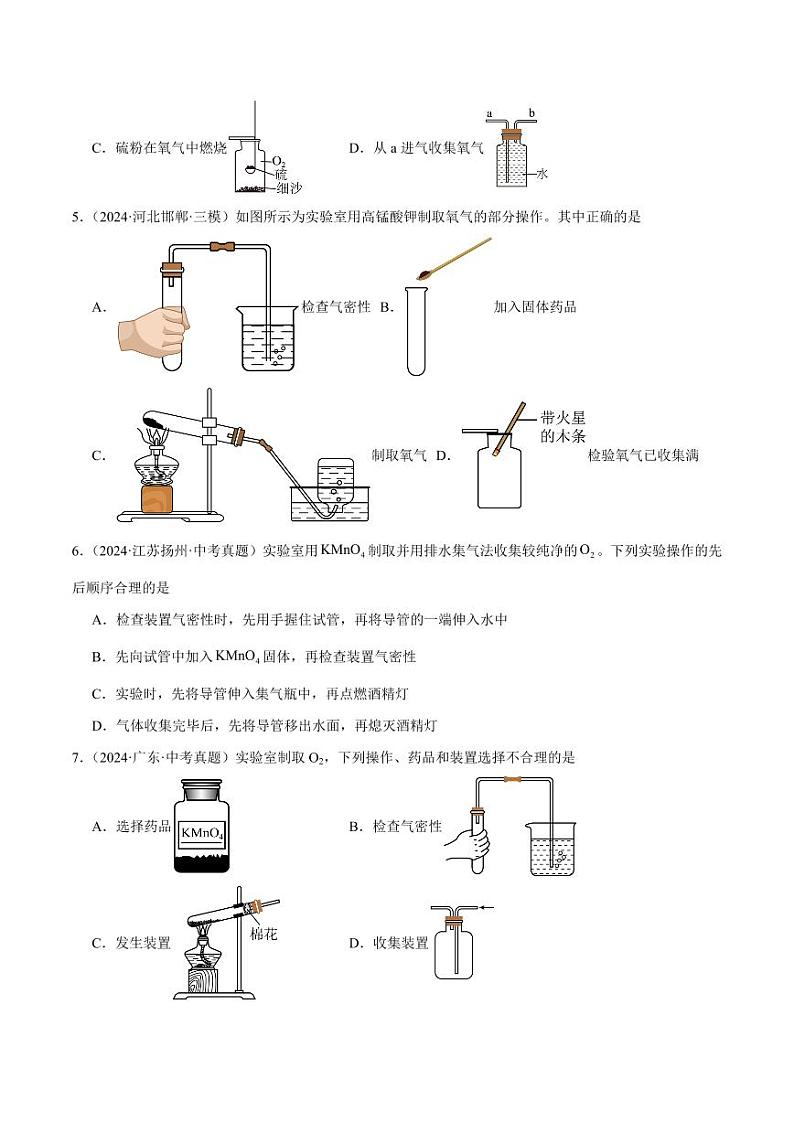 C．硫粉在氧气中燃烧 $O_2$ 硫 细沙

D．从 a 进气收集氧气 a b 水

5．（2024·河北邯郸·三模）如图所示为实验室用高锰酸钾制取氧气的部分操作。其中正确的是

A. 检查气密性 B. 加入固体药品

C. 制取氧气 D. 带火星的木条 检验氧气已收集满

6．（2024·江苏扬州·中考真题）实验室用 $KMnO_4$ 制取并用排水集气法收集较纯净的 $O_2$。下列实验操作的先后顺序合理的是

A．检查装置气密性时，先用手握住试管，再将导管的一端伸入水中

B．先向试管中加入 $KMnO_4$ 固体，再检查装置气密性

C．实验时，先将导管伸入集气瓶中，再点燃酒精灯

D．气体收集完毕后，先将导管移出水面，再熄灭酒精灯

7．（2024·广东·中考真题）实验室制取 $O_2$，下列操作、药品和装置选择不合理的是

A．选择药品 $KMnO_4$

B．检查气密性

C．发生装置 棉花

D．收集装置