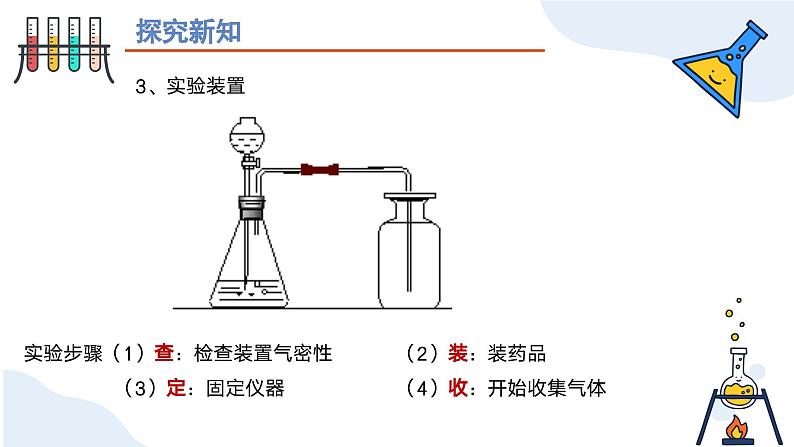 探究新知

3、实验装置

实验步骤（1）查：检查装置气密性

（2）装：装药品

（3）定：固定仪器

（4）收：开始收集气体