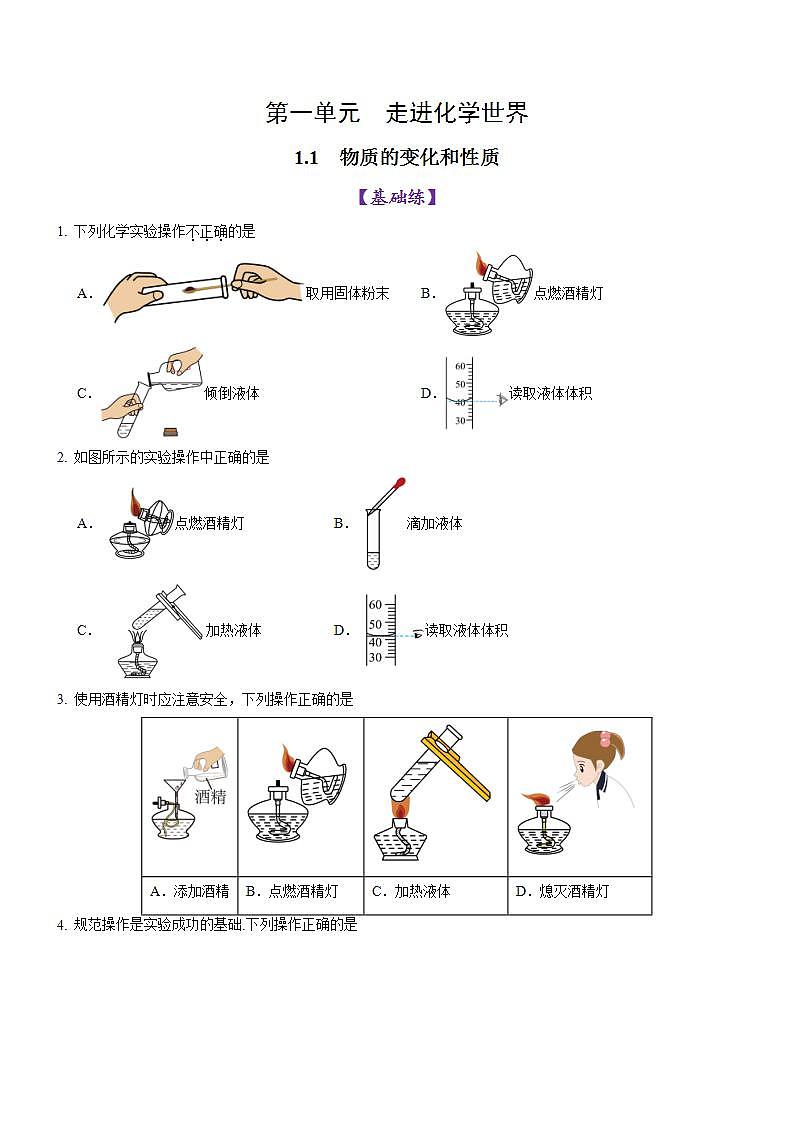 第一单元　走进化学世界

1.1　物质的变化和性质

【基础练】

1. 下列化学实验操作不正确的是

A. 取用固体粉末　B. 点燃酒精灯

C. 倾倒液体　D. 60 50 40 30 读取液体体积

2. 如图所示的实验操作中正确的是

A. 点燃酒精灯　B. 滴加液体

C. 加热液体　D. 60 50 40 30 读取液体体积

3. 使用酒精灯时应注意安全，下列操作正确的是

| 酒精 | | | |
|---|---|---|---|
| A．添加酒精 | B．点燃酒精灯 | C．加热液体 | D．熄灭酒精灯 |

4. 规范操作是实验成功的基础.下列操作正确的是