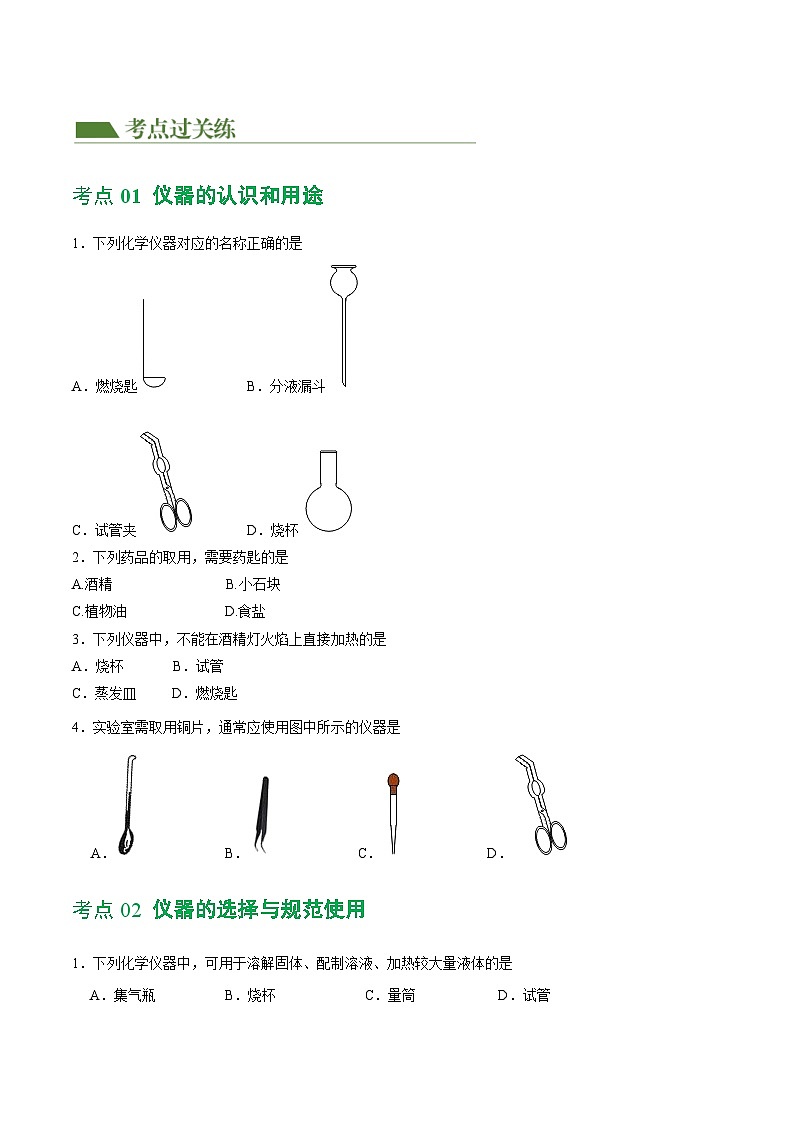 考点过关练

考点 01 仪器的认识和用途

1．下列化学仪器对应的名称正确的是

A．燃烧匙　　B．分液漏斗

C．试管夹　　D．烧杯

2．下列药品的取用，需要药匙的是

A.酒精　　B.小石块

C.植物油　　D.食盐

3．下列仪器中，不能在酒精灯火焰上直接加热的是

A．烧杯　　B．试管

C．蒸发皿　　D．燃烧匙

4．实验室需取用铜片，通常应使用图中所示的仪器是

A．　　B．　　C．　　D．

考点 02 仪器的选择与规范使用

1．下列化学仪器中，可用于溶解固体、配制溶液、加热较大量液体的是

A．集气瓶　　B．烧杯　　C．量筒　　D．试管