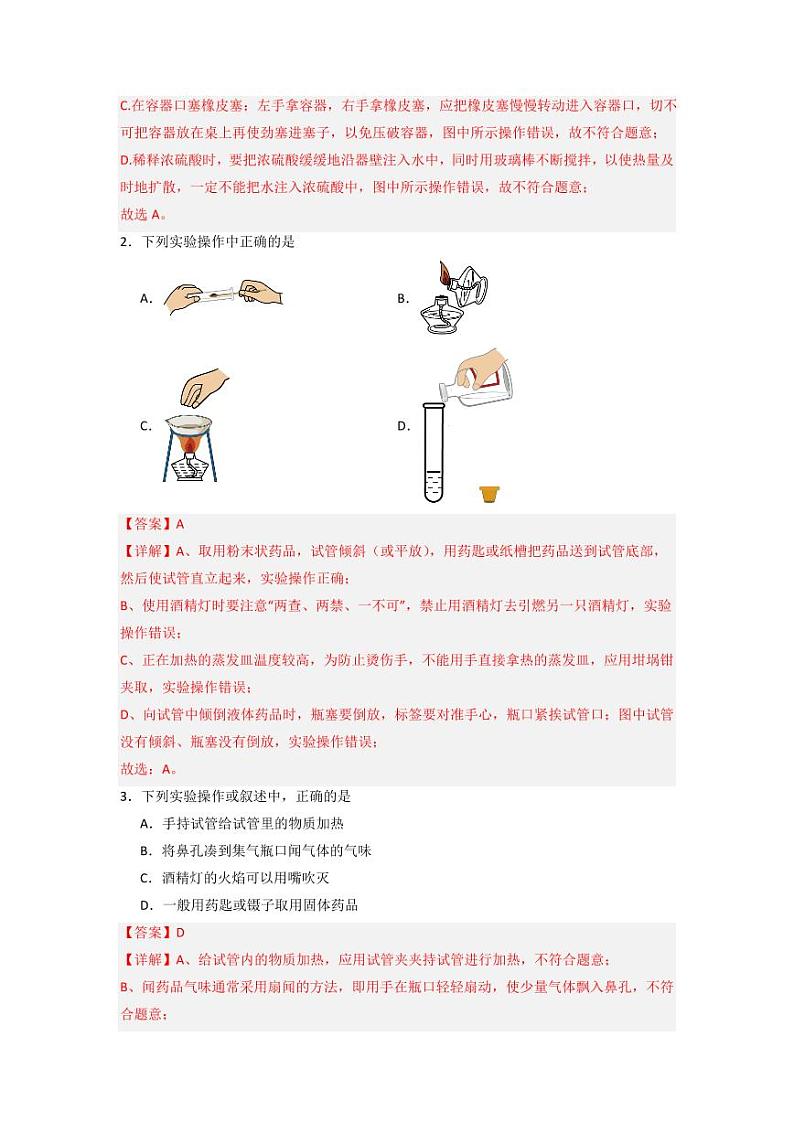 C.在容器口塞橡皮塞：左手拿容器，右手拿橡皮塞，应把橡皮塞慢慢转动进入容器口，切不可把容器放在桌上再使劲塞进塞子，以免压破容器，图中所示操作错误，故不符合题意；

D.稀释浓硫酸时，要把浓硫酸缓缓地沿器壁注入水中，同时用玻璃棒不断搅拌，以使热量及时地扩散，一定不能把水注入浓硫酸中，图中所示操作错误，故不符合题意；

故选 A。

2．下列实验操作中正确的是

A.

B.

C.

D.

【答案】A

【详解】A、取用粉末状药品，试管倾斜（或平放），用药匙或纸槽把药品送到试管底部，然后使试管直立起来，实验操作正确；

B、使用酒精灯时要注意“两查、两禁、一不可”，禁止用酒精灯去引燃另一只酒精灯，实验操作错误；

C、正在加热的蒸发皿温度较高，为防止烫伤手，不能用手直接拿热的蒸发皿，应用坩埚钳夹取，实验操作错误；

D、向试管中倾倒液体药品时，瓶塞要倒放，标签要对准手心，瓶口紧挨试管口；图中试管没有倾斜、瓶塞没有倒放，实验操作错误；

故选：A。

3．下列实验操作或叙述中，正确的是

A．手持试管给试管里的物质加热

B．将鼻孔凑到集气瓶口闻气体的气味

C．酒精灯的火焰可以用嘴吹灭

D．一般用药匙或镊子取用固体药品

【答案】D

【详解】A、给试管内的物质加热，应用试管夹夹持试管进行加热，不符合题意；

B、闻药品气味通常采用扇闻的方法，即用手在瓶口轻轻扇动，使少量气体飘入鼻孔，不符合题意；