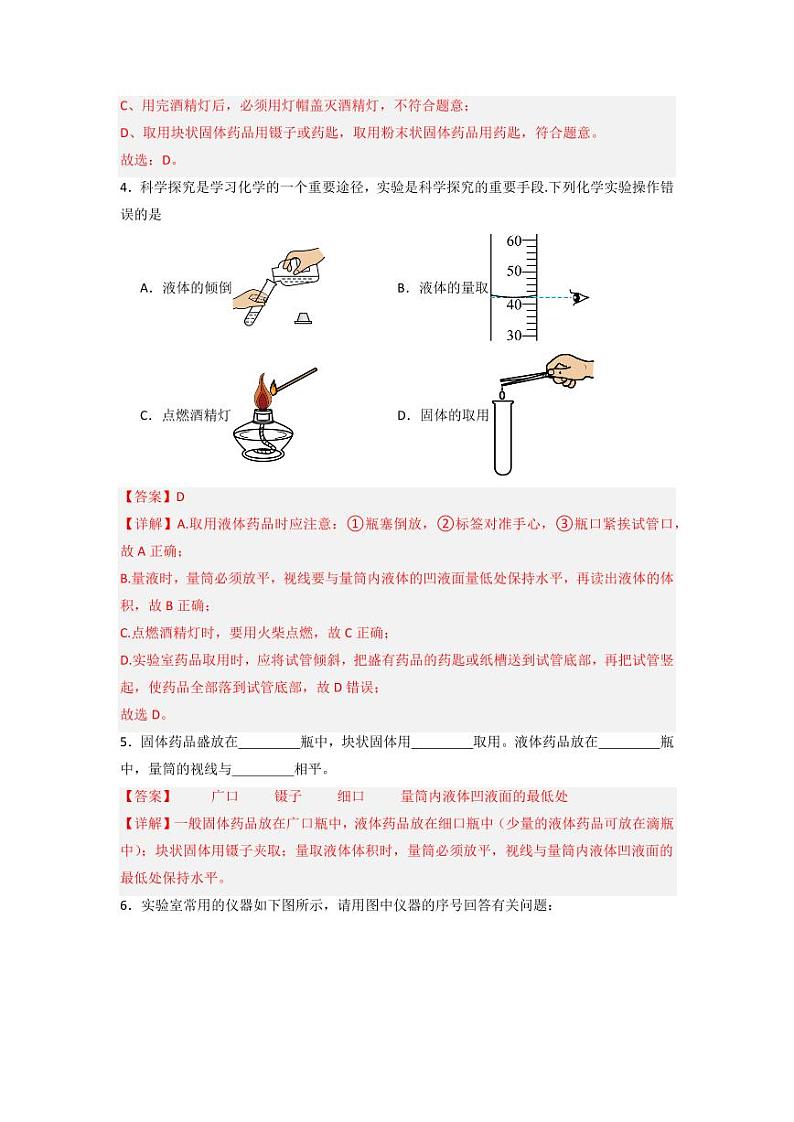 C、用完酒精灯后，必须用灯帽盖灭酒精灯，不符合题意；
D、取用块状固体药品用镊子或药匙，取用粉末状固体药品用药匙，符合题意。
故选：D。

4．科学探究是学习化学的一个重要途径，实验是科学探究的重要手段.下列化学实验操作错误的是

A．液体的倾倒

B．液体的量取

60
50
40
30

C．点燃酒精灯

D．固体的取用

【答案】D
【详解】A.取用液体药品时应注意：①瓶塞倒放，②标签对准手心，③瓶口紧挨试管口，故 A 正确；
B.量液时，量筒必须放平，视线要与量筒内液体的凹液面最低处保持水平，再读出液体的体积，故 B 正确；
C.点燃酒精灯时，要用火柴点燃，故 C 正确；
D.实验室药品取用时，应将试管倾斜，把盛有药品的药匙或纸槽送到试管底部，再把试管竖起，使药品全部落到试管底部，故 D 错误；
故选 D。

5．固体药品盛放在________瓶中，块状固体用________取用。液体药品放在________瓶中，量筒的视线与________相平。

【答案】 广口 镊子 细口 量筒内液体凹液面的最低处
【详解】一般固体药品放在广口瓶中，液体药品放在细口瓶中（少量的液体药品可放在滴瓶中）；块状固体用镊子夹取；量取液体体积时，量筒必须放平，视线与量筒内液体凹液面的最低处保持水平。

6．实验室常用的仪器如下图所示，请用图中仪器的序号回答有关问题：