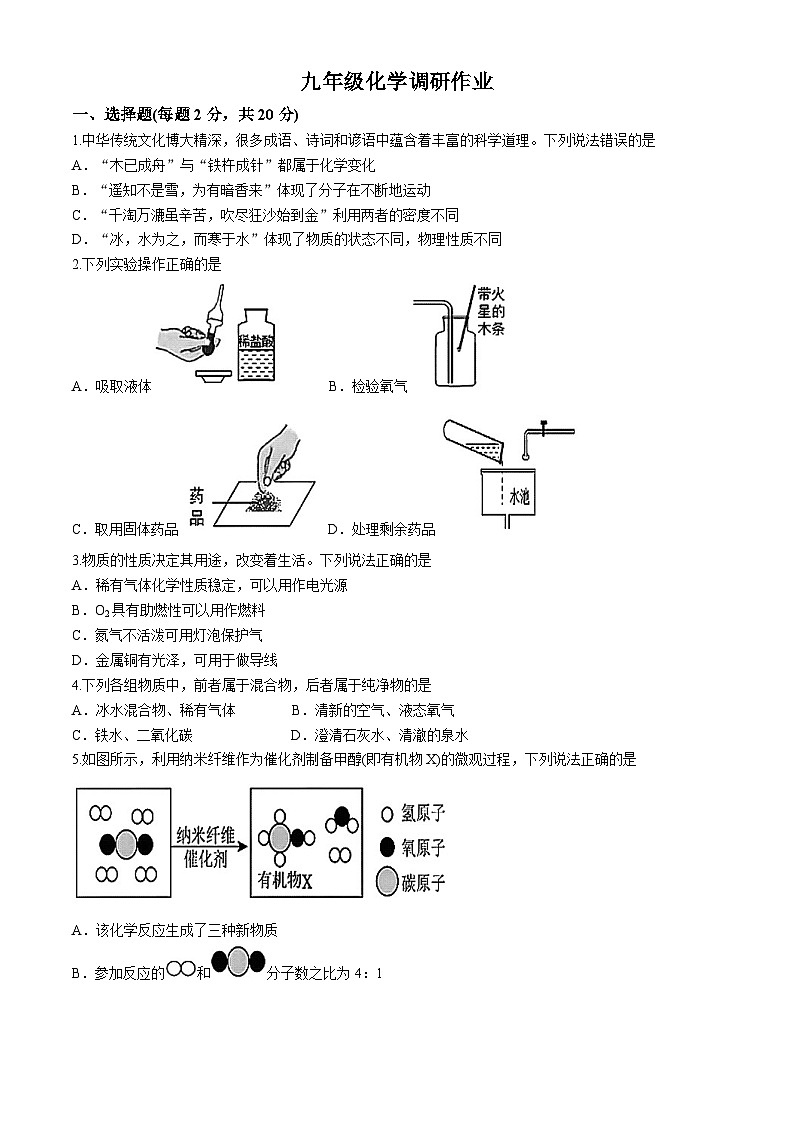 九年级化学调研作业

一、选择题(每题 2 分，共 20 分)

1.中华传统文化博大精深，很多成语、诗词和谚语中蕴含着丰富的科学道理。下列说法错误的是

A．“木已成舟”与“铁杵成针”都属于化学变化

B．“遥知不是雪，为有暗香来”体现了分子在不断地运动

C．“千淘万漉虽辛苦，吹尽狂沙始到金”利用两者的密度不同

D．“冰，水为之，而寒于水”体现了物质的状态不同，物理性质不同

2.下列实验操作正确的是

稀盐酸

A．吸取液体

带火星的木条

B．检验氧气

药品

C．取用固体药品

水池

D．处理剩余药品

3.物质的性质决定其用途，改变着生活。下列说法正确的是

A．稀有气体化学性质稳定，可以用作电光源

B．$O_2$具有助燃性可以用作燃料

C．氮气不活泼可用灯泡保护气

D．金属铜有光泽，可用于做导线

4.下列各组物质中，前者属于混合物，后者属于纯净物的是

A．冰水混合物、稀有气体

B．清新的空气、液态氧气

C．铁水、二氧化碳

D．澄清石灰水、清澈的泉水

5.如图所示，利用纳米纤维作为催化剂制备甲醇(即有机物 X)的微观过程，下列说法正确的是

纳米纤维
催化剂

有机物X

氢原子

氧原子

碳原子

A．该化学反应生成了三种新物质

B．参加反应的和分子数之比为 4：1