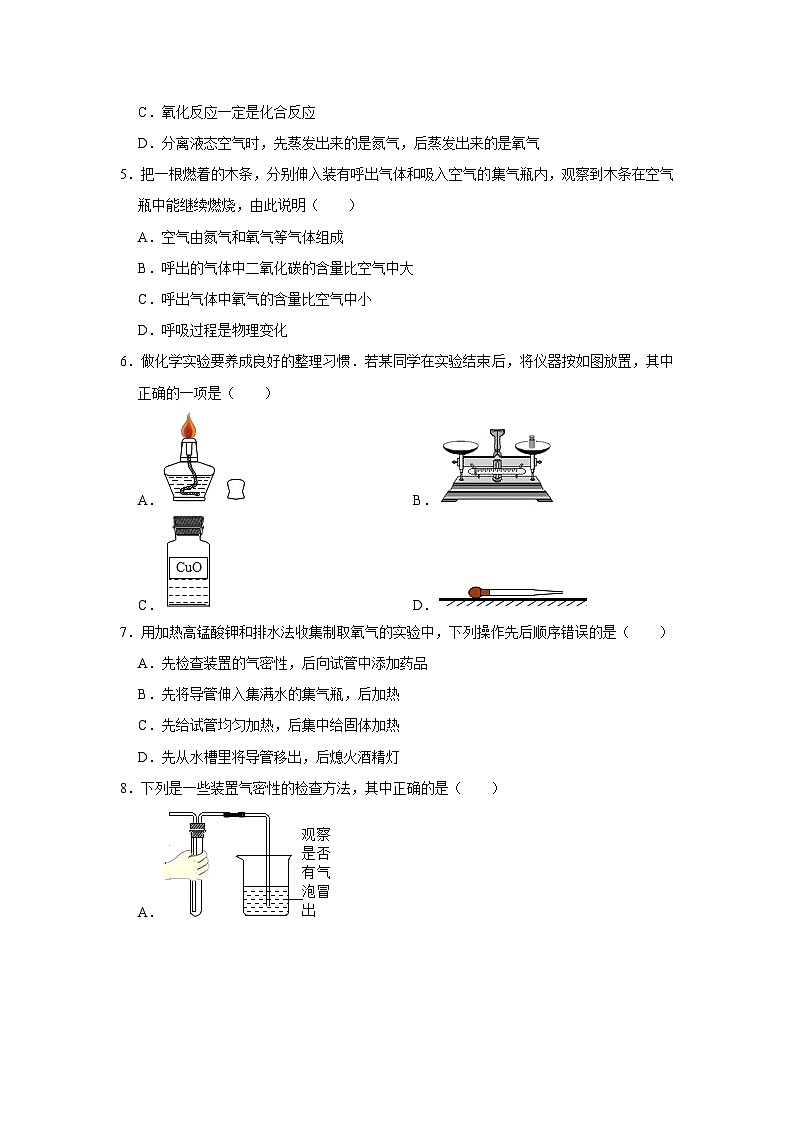 C．氧化反应一定是化合反应

D．分离液态空气时，先蒸发出来的是氮气，后蒸发出来的是氧气

5．把一根燃着的木条，分别伸入装有呼出气体和吸入空气的集气瓶内，观察到木条在空气瓶中能继续燃烧，由此说明（　　）

A．空气由氮气和氧气等气体组成

B．呼出的气体中二氧化碳的含量比空气中大

C．呼出气体中氧气的含量比空气中小

D．呼吸过程是物理变化

6．做化学实验要养成良好的整理习惯．若某同学在实验结束后，将仪器按如图放置，其中正确的一项是（　　）

A．

B．

CuO

C．

D．

7．用加热高锰酸钾和排水法收集制取氧气的实验中，下列操作先后顺序错误的是（　　）

A．先检查装置的气密性，后向试管中添加药品

B．先将导管伸入集满水的集气瓶，后加热

C．先给试管均匀加热，后集中给固体加热

D．先从水槽里将导管移出，后熄火酒精灯

8．下列是一些装置气密性的检查方法，其中正确的是（　　）

观察是否有气泡冒出

A．