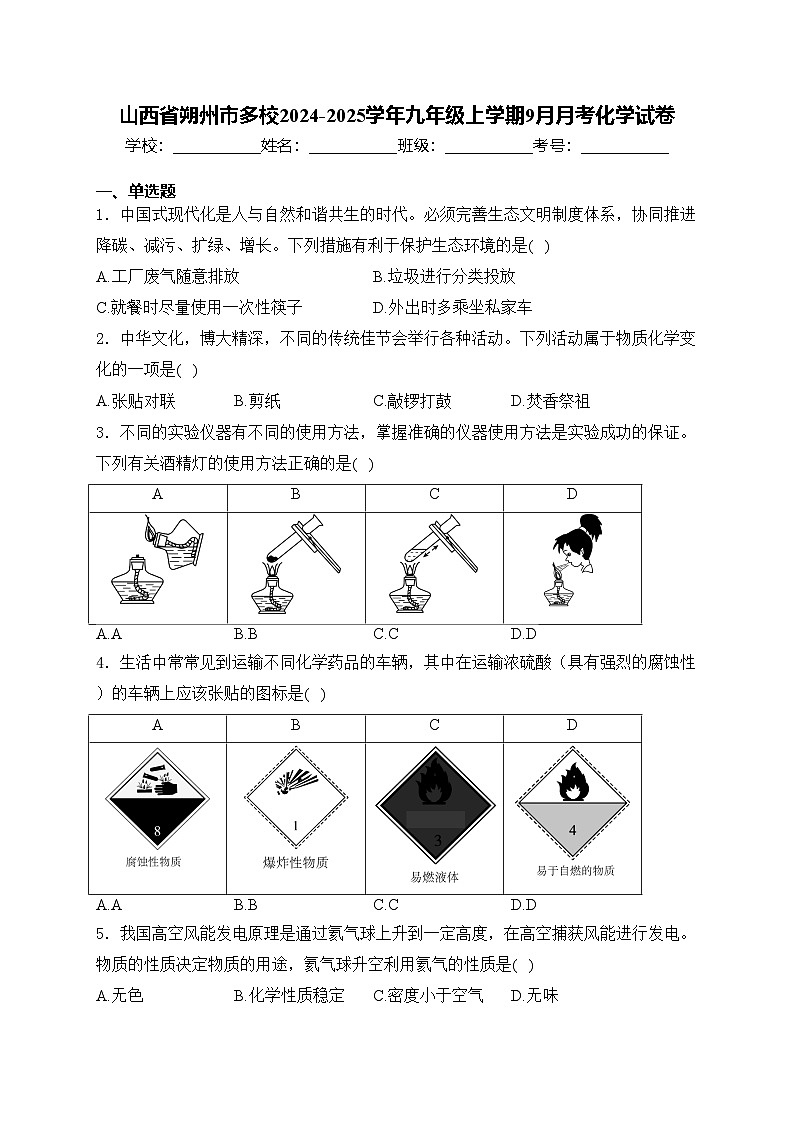 山西省朔州市多校2024-2025学年九年级上学期9月月考化学试卷

学校：___________姓名：___________班级：___________考号：___________

一、单选题

1．中国式现代化是人与自然和谐共生的时代。必须完善生态文明制度体系，协同推进降碳、减污、扩绿、增长。下列措施有利于保护生态环境的是( )

A.工厂废气随意排放　　B.垃圾进行分类投放

C.就餐时尽量使用一次性筷子　　D.外出时多乘坐私家车

2．中华文化，博大精深，不同的传统佳节会举行各种活动。下列活动属于物质化学变化的一项是( )

A.张贴对联　　B.剪纸　　C.敲锣打鼓　　D.焚香祭祖

3．不同的实验仪器有不同的使用方法，掌握准确的仪器使用方法是实验成功的保证。下列有关酒精灯的使用方法正确的是( )

| A | B | C | D |
|---|---|---|---|
| | | | |

A.A　　B.B　　C.C　　D.D

4．生活中常常见到运输不同化学药品的车辆，其中在运输浓硫酸（具有强烈的腐蚀性）的车辆上应该张贴的图标是( )

| A | B | C | D |
|---|---|---|---|
| 8 腐蚀性物质 | 1 爆炸性物质 | 3 易燃液体 | 4 易于自燃的物质 |

A.A　　B.B　　C.C　　D.D

5．我国高空风能发电原理是通过氦气球上升到一定高度，在高空捕获风能进行发电。物质的性质决定物质的用途，氦气球升空利用氦气的性质是( )

A.无色　　B.化学性质稳定　　C.密度小于空气　　D.无味