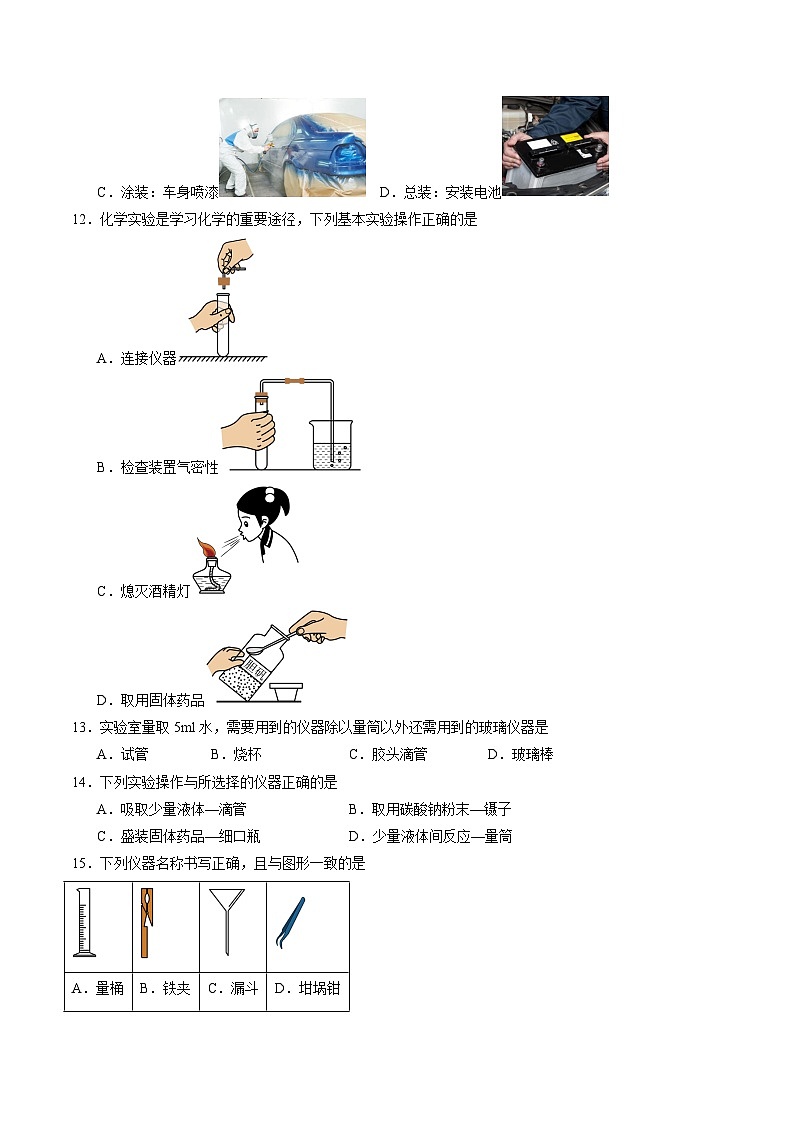 C．涂装：车身喷漆　　D．总装：安装电池

12．化学实验是学习化学的重要途径，下列基本实验操作正确的是

A．连接仪器

B．检查装置气密性

C．熄灭酒精灯

D．取用固体药品

13．实验室量取 5ml 水，需要用到的仪器除以量筒以外还需用到的玻璃仪器是

A．试管　　B．烧杯　　C．胶头滴管　　D．玻璃棒

14．下列实验操作与所选择的仪器正确的是

A．吸取少量液体—滴管　　B．取用碳酸钠粉末—镊子

C．盛装固体药品—细口瓶　　D．少量液体间反应—量筒

15．下列仪器名称书写正确，且与图形一致的是

| | | | |
|---|---|---|---|
| A．量桶 | B．铁夹 | C．漏斗 | D．坩埚钳 |