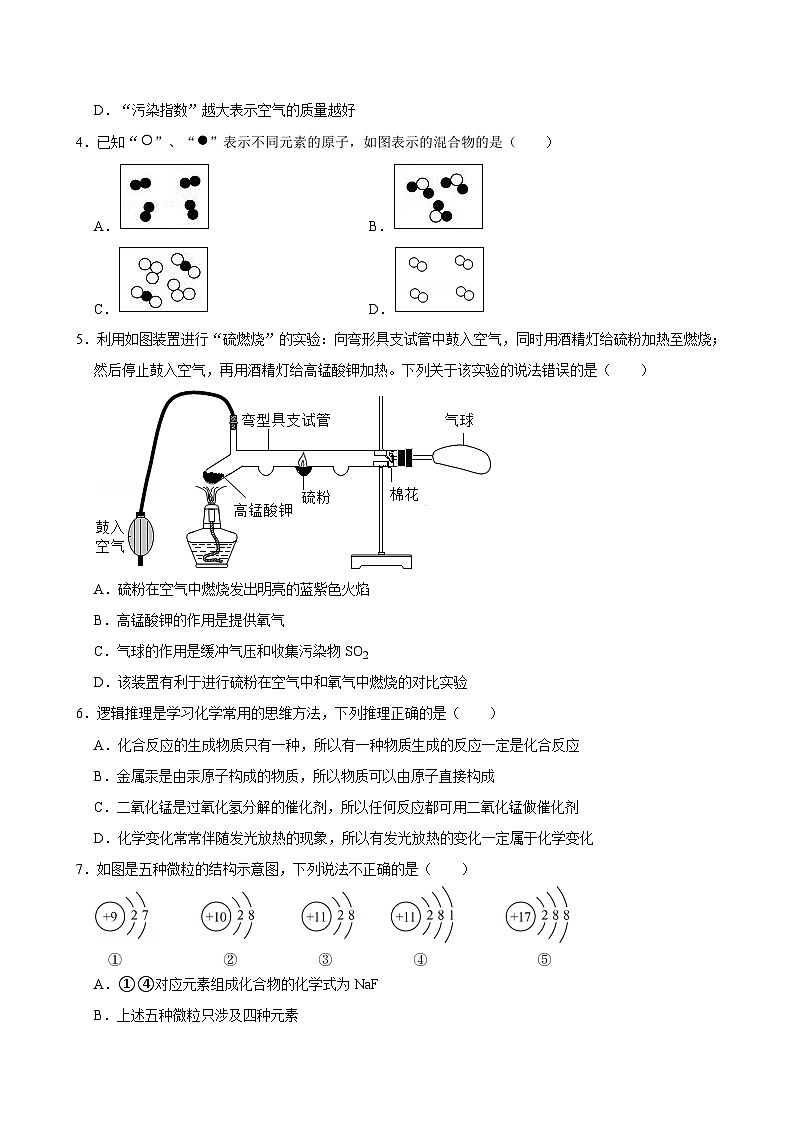 D．“污染指数”越大表示空气的质量越好

4．已知“○”、“●”表示不同元素的原子，如图表示的混合物的是（　　）

A．

B．

C．

D．

5．利用如图装置进行“硫燃烧”的实验：向弯形具支试管中鼓入空气，同时用酒精灯给硫粉加热至燃烧；然后停止鼓入空气，再用酒精灯给高锰酸钾加热。下列关于该实验的说法错误的是（　　）

弯型具支试管

气球

高锰酸钾

硫粉

棉花

鼓入空气

A．硫粉在空气中燃烧发出明亮的蓝紫色火焰

B．高锰酸钾的作用是提供氧气

C．气球的作用是缓冲气压和收集污染物 $SO_2$

D．该装置有利于进行硫粉在空气中和氧气中燃烧的对比实验

6．逻辑推理是学习化学常用的思维方法，下列推理正确的是（　　）

A．化合反应的生成物质只有一种，所以有一种物质生成的反应一定是化合反应

B．金属汞是由汞原子构成的物质，所以物质可以由原子直接构成

C．二氧化锰是过氧化氢分解的催化剂，所以任何反应都可用二氧化锰做催化剂

D．化学变化常常伴随发光放热的现象，所以有发光放热的变化一定属于化学变化

7．如图是五种微粒的结构示意图，下列说法不正确的是（　　）

+9 2 7　　+10 2 8　　+11 2 8　　+11 2 8 1　　+17 2 8 8

①　　②　　③　　④　　⑤

A．①④对应元素组成化合物的化学式为 NaF

B．上述五种微粒只涉及四种元素