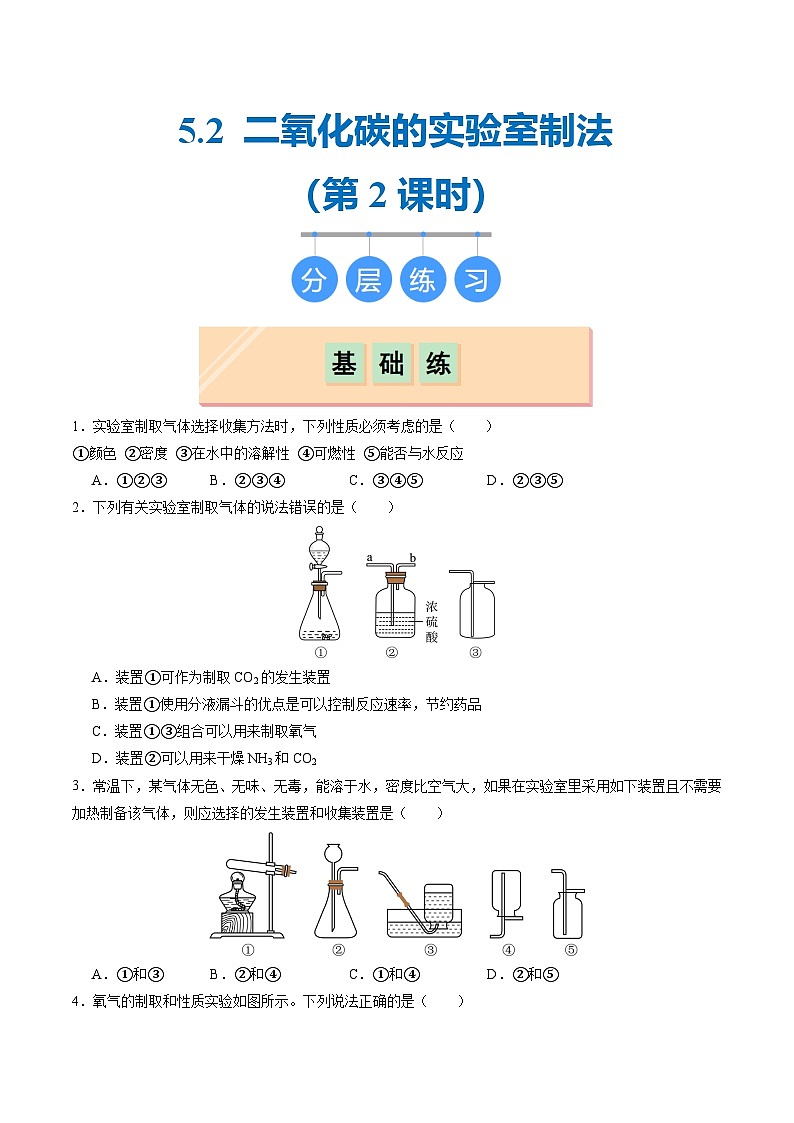 5.2 二氧化碳的实验室制法

（第 2 课时）

分 层 练 习

基 础 练

1．实验室制取气体选择收集方法时，下列性质必须考虑的是（　　）

①颜色 ②密度 ③在水中的溶解性 ④可燃性 ⑤能否与水反应

A．①②③　　B．②③④　　C．③④⑤　　D．②③⑤

2．下列有关实验室制取气体的说法错误的是（　　）

a　b

浓硫酸

①　②　③

A．装置①可作为制取 $CO_2$ 的发生装置

B．装置①使用分液漏斗的优点是可以控制反应速率，节约药品

C．装置①③组合可以用来制取氧气

D．装置②可以用来干燥 $NH_3$ 和 $CO_2$

3．常温下，某气体无色、无味、无毒，能溶于水，密度比空气大，如果在实验室里采用如下装置且不需要加热制备该气体，则应选择的发生装置和收集装置是（　　）

①　②　③　④　⑤

A．①和③　　B．②和④　　C．①和④　　D．②和⑤

4．氧气的制取和性质实验如图所示。下列说法正确的是（　　）