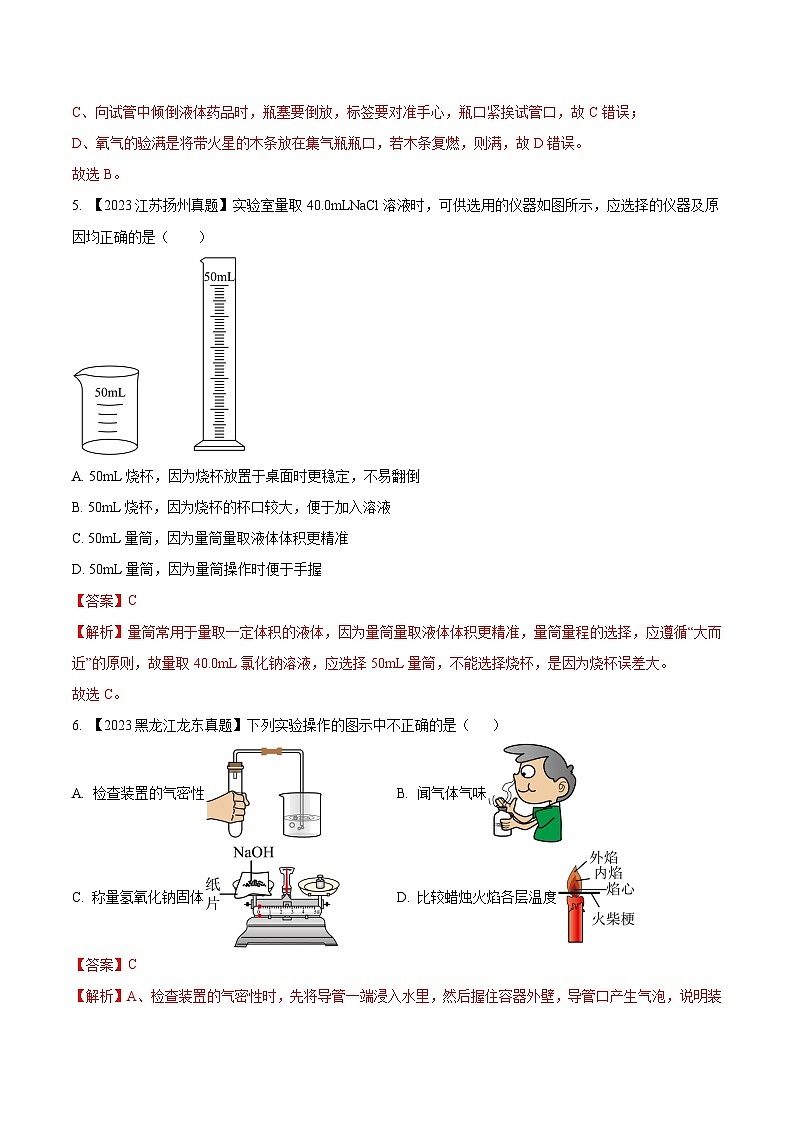 C、向试管中倾倒液体药品时，瓶塞要倒放，标签要对准手心，瓶口紧挨试管口，故 C 错误；
D、氧气的验满是将带火星的木条放在集气瓶瓶口，若木条复燃，则满，故 D 错误。
故选 B。

5. 【2023 江苏扬州真题】实验室量取 40.0mLNaCl 溶液时，可供选用的仪器如图所示，应选择的仪器及原因均正确的是（　　）

50mL

50mL

A. 50mL 烧杯，因为烧杯放置于桌面时更稳定，不易翻倒
B. 50mL 烧杯，因为烧杯的杯口较大，便于加入溶液
C. 50mL 量筒，因为量筒量取液体体积更精准
D. 50mL 量筒，因为量筒操作时便于手握

【答案】C

【解析】量筒常用于量取一定体积的液体，因为量筒量取液体体积更精准，量筒量程的选择，应遵循“大而近”的原则，故量取 40.0mL 氯化钠溶液，应选择 50mL 量筒，不能选择烧杯，是因为烧杯误差大。
故选 C。

6. 【2023 黑龙江龙东真题】下列实验操作的图示中不正确的是（　　）

A. 检查装置的气密性

B. 闻气体气味

C. 称量氢氧化钠固体

NaOH

纸片

D. 比较蜡烛火焰各层温度

外焰
内焰
焰心
火柴梗

【答案】C

【解析】A、检查装置的气密性时，先将导管一端浸入水里，然后握住容器外壁，导管口产生气泡，说明装